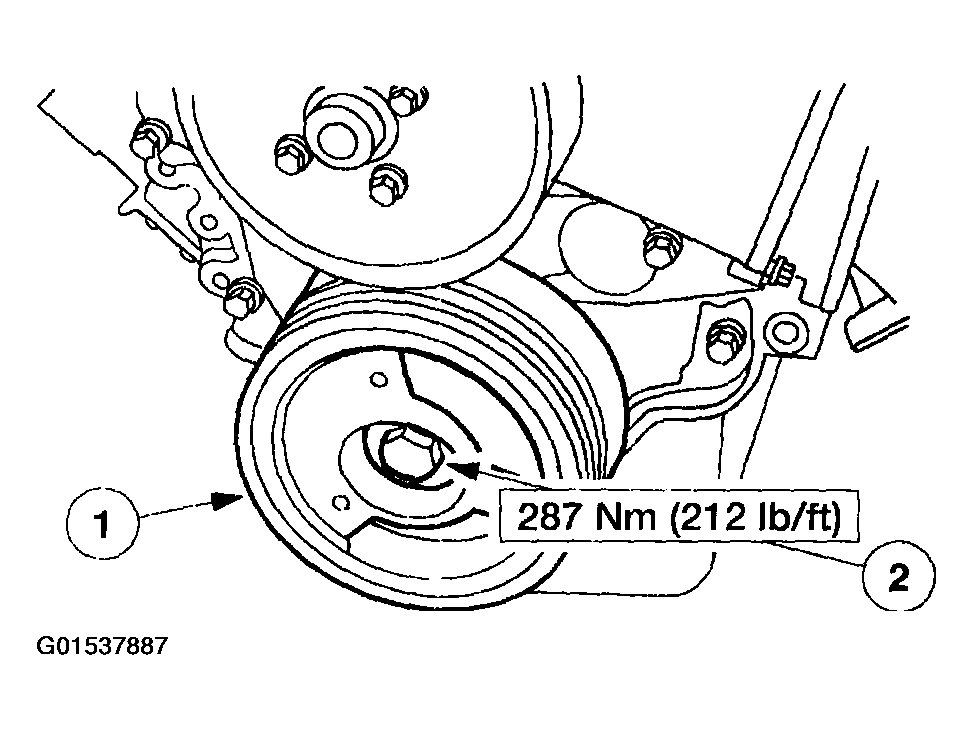 1

287 Nm (212 lb/ft)

2

G01537887