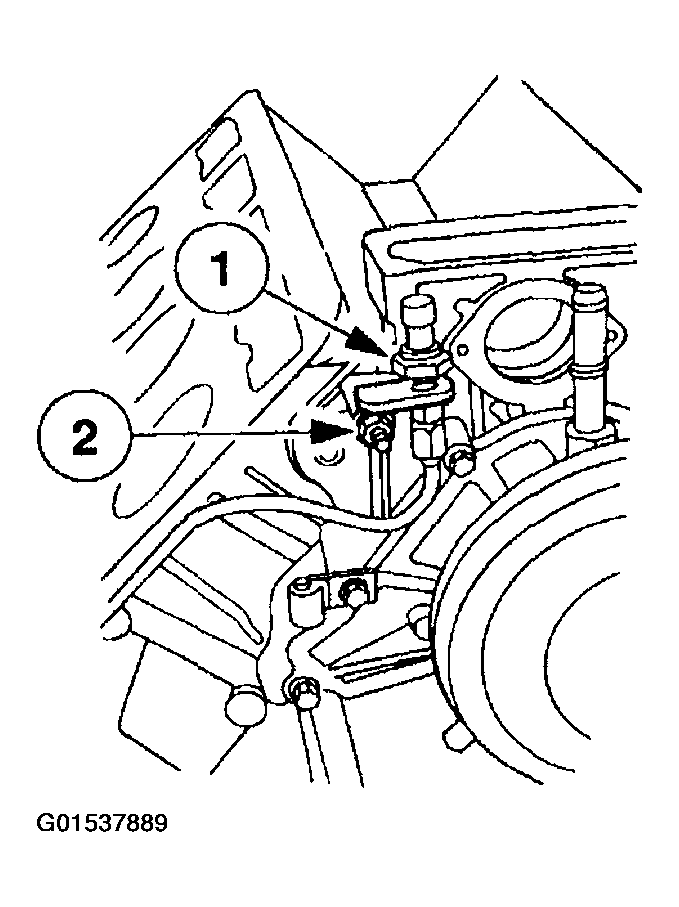 1
2
G01537889