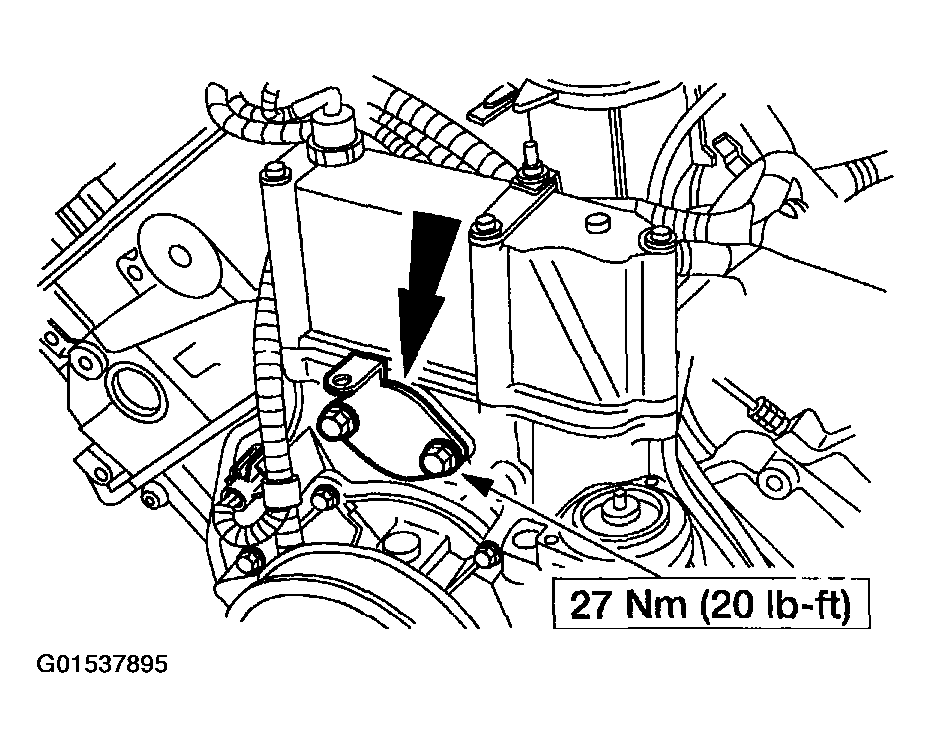 27 Nm (20 lb-ft)

G01537895