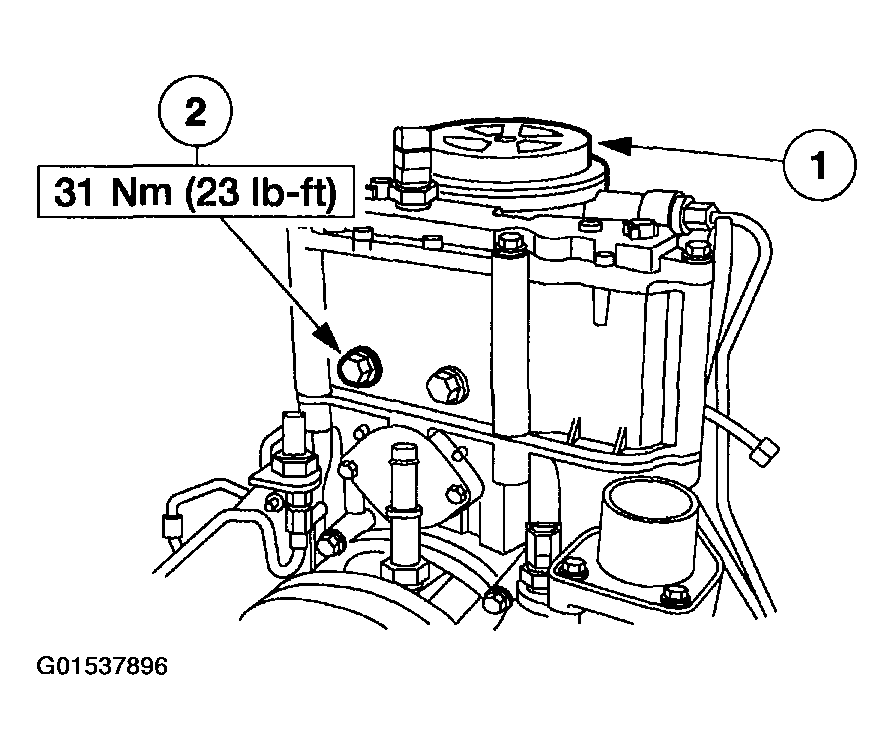 2

31 Nm (23 lb-ft)

1

G01537896