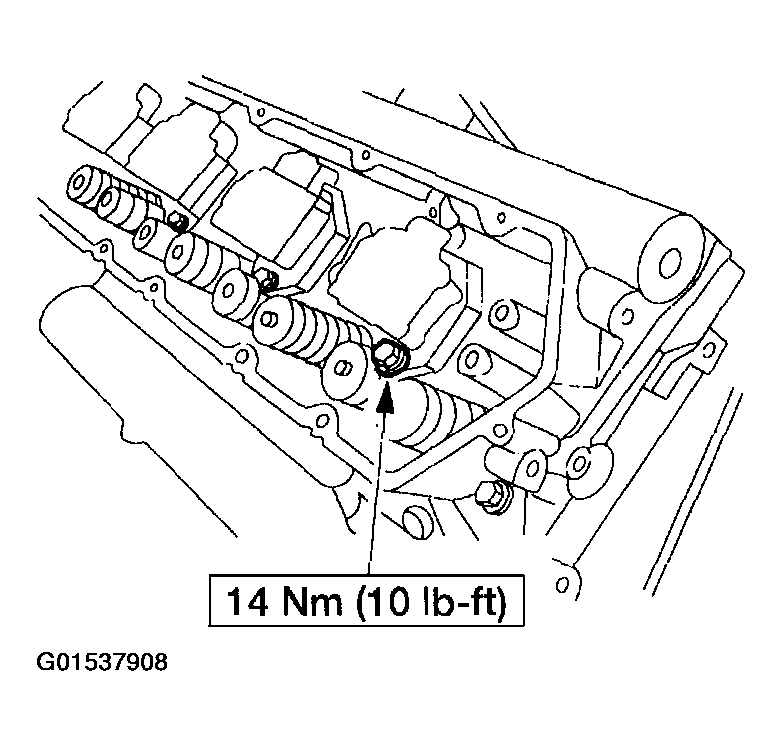 14 Nm (10 lb-ft)

G01537908