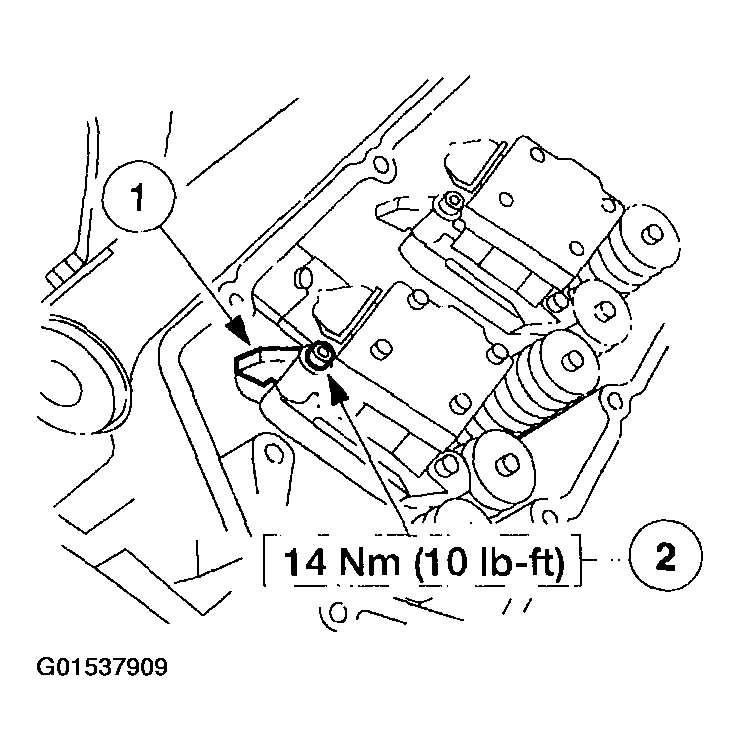 1

14 Nm (10 lb-ft)

2

G01537909