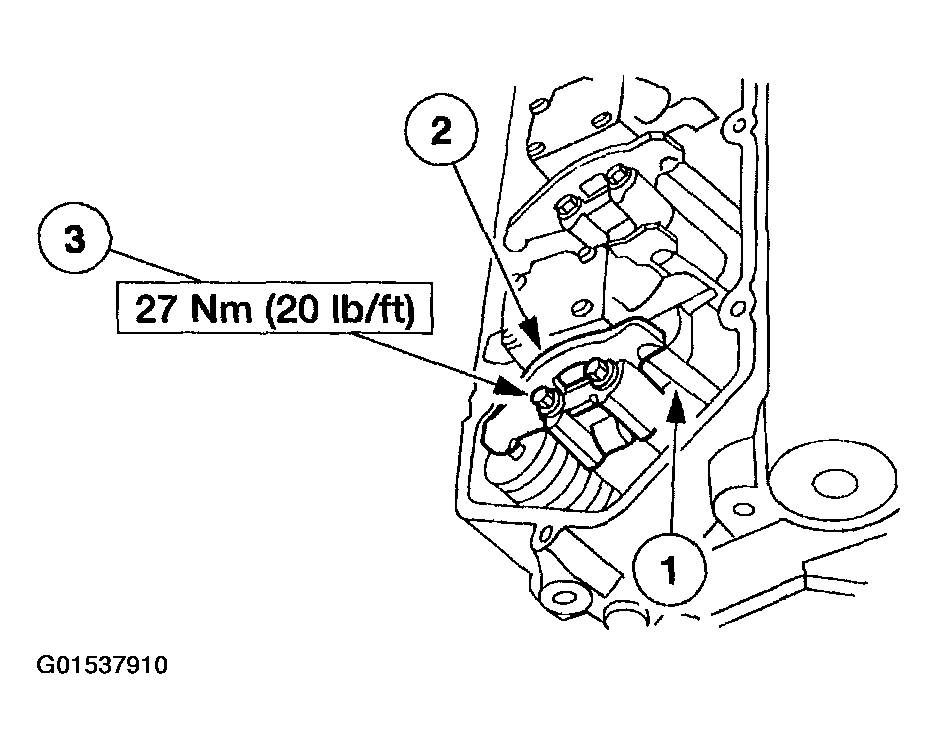 2

3

27 Nm (20 lb/ft)

1

G01537910