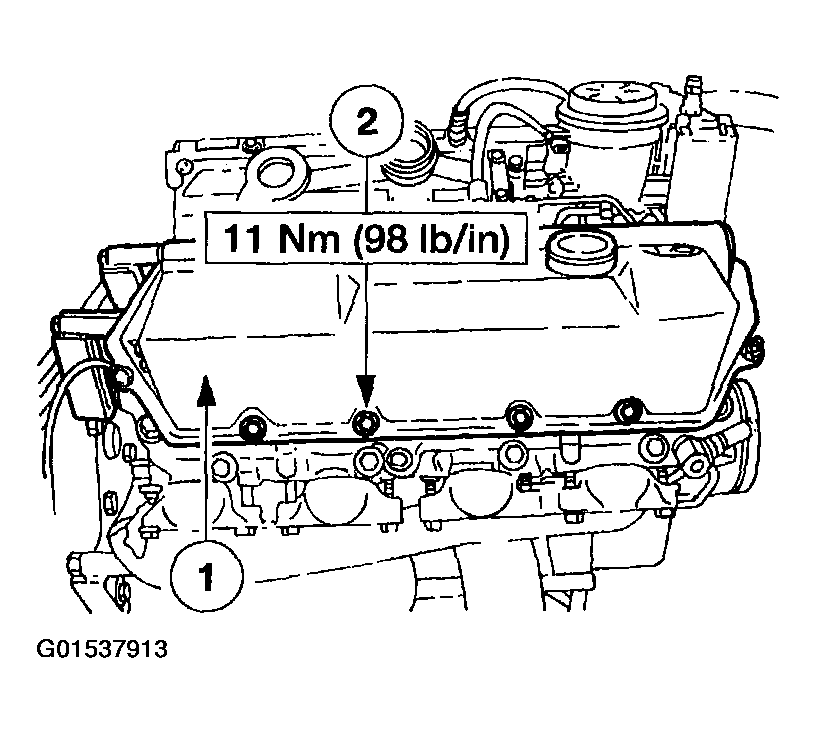 2

11 Nm (98 lb/in)

1

G01537913