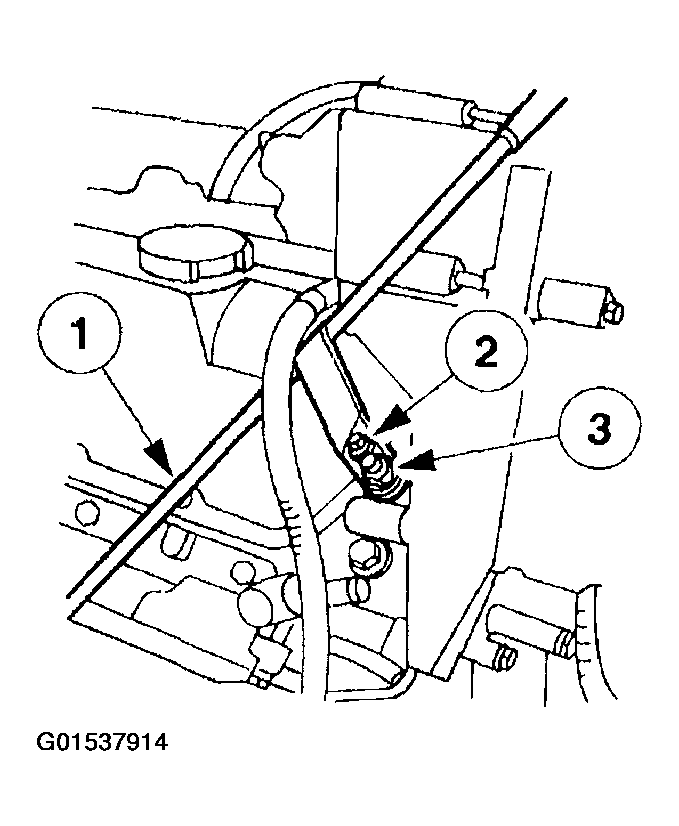 1
2
3
G01537914