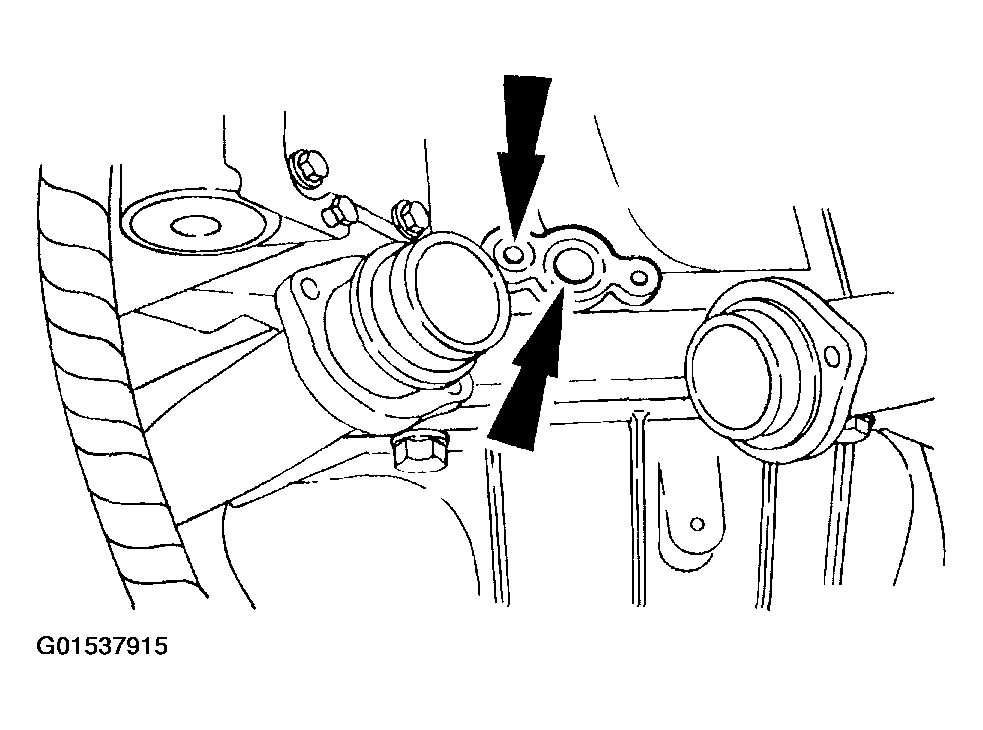 G01537915