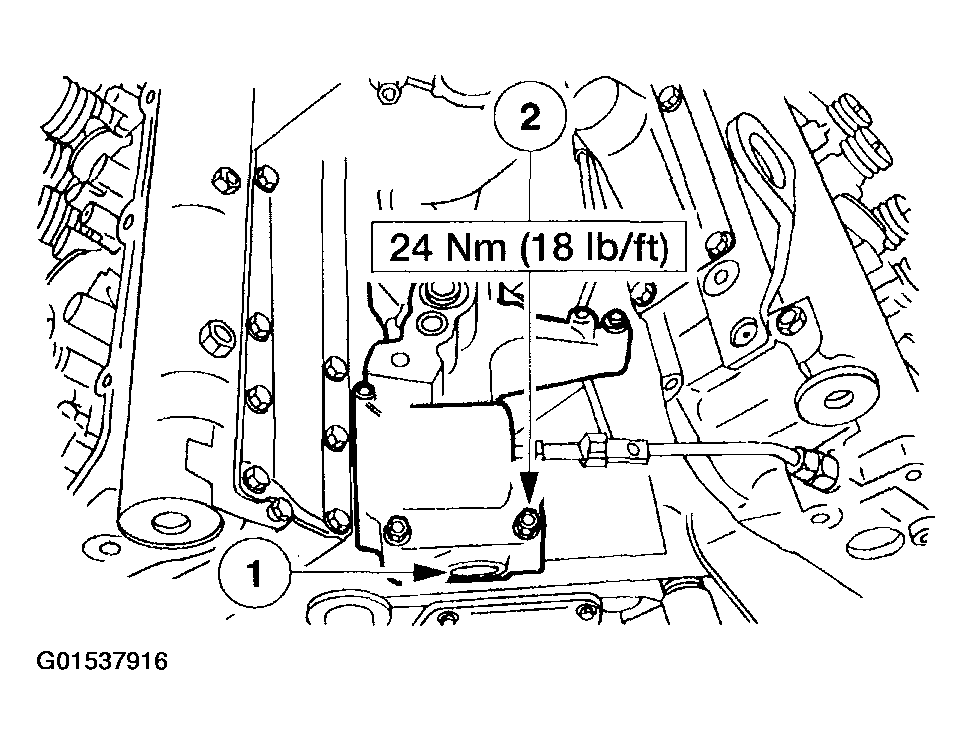 2

24 Nm (18 lb/ft)

1

G01537916