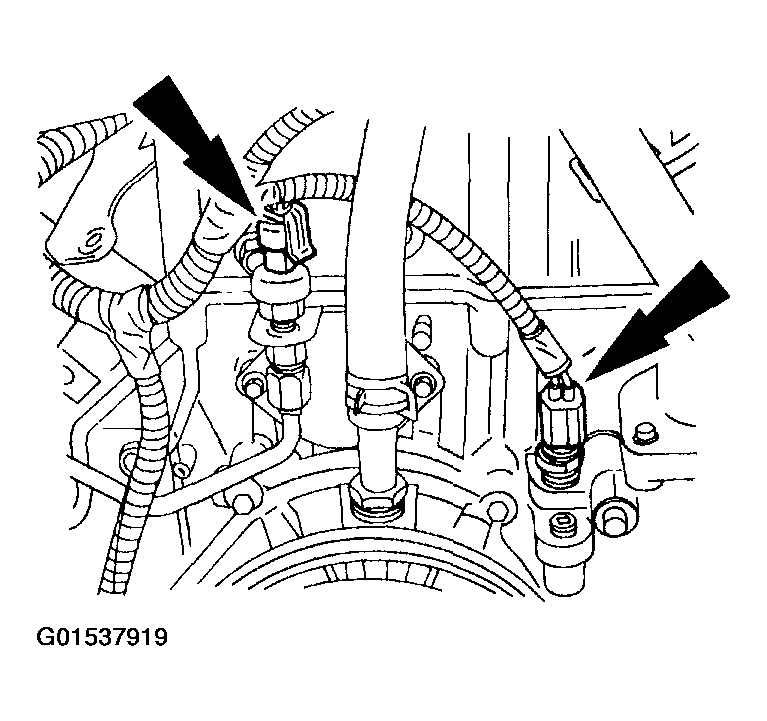 G01537919