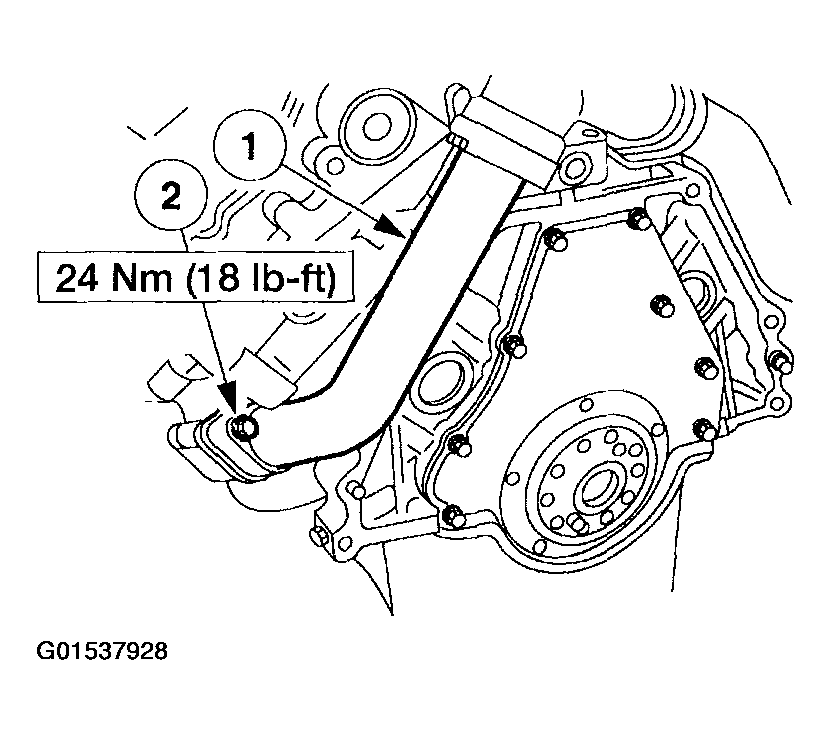 1
2
24 Nm (18 lb-ft)

G01537928