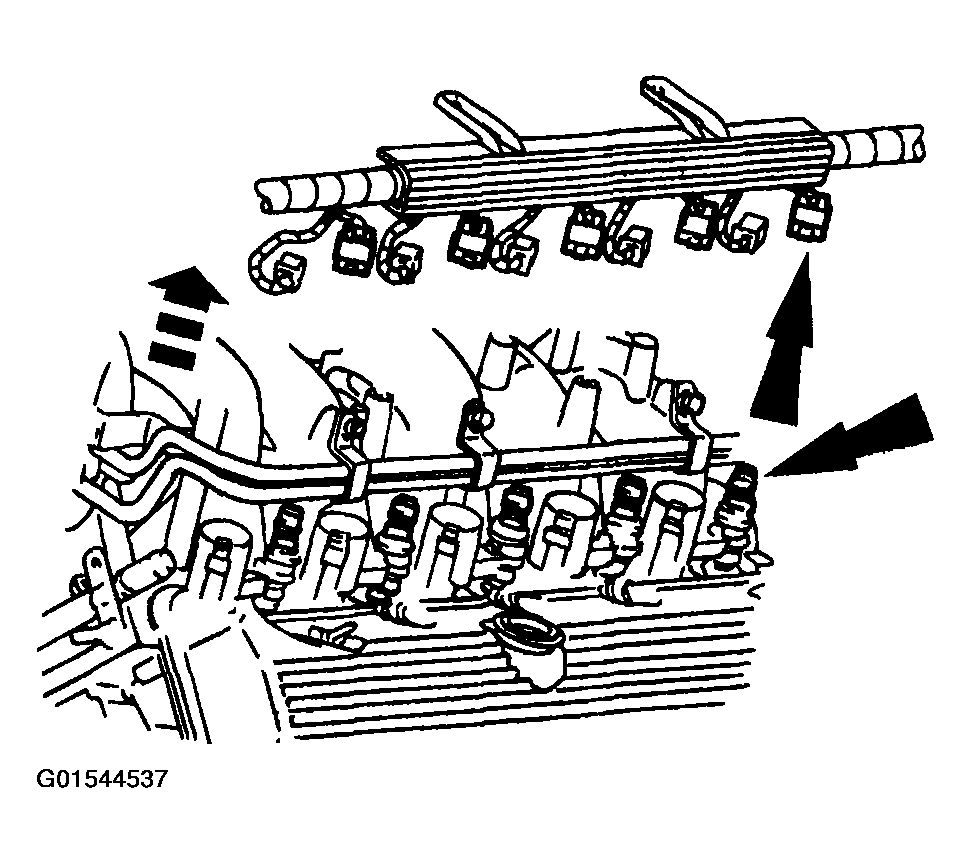 G01544537