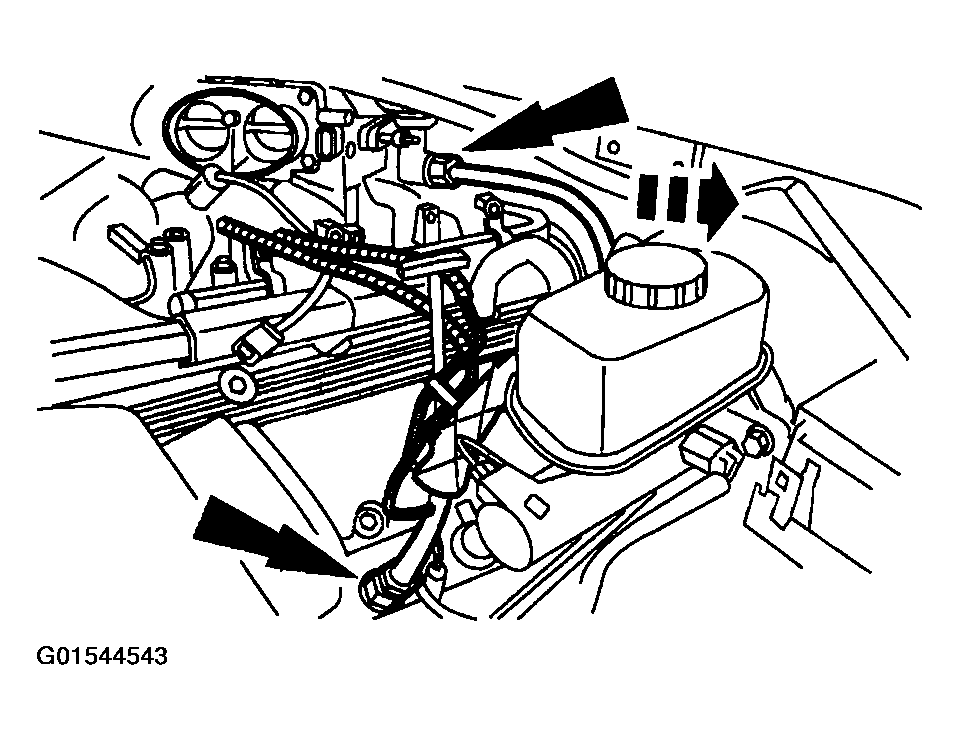 G01544543