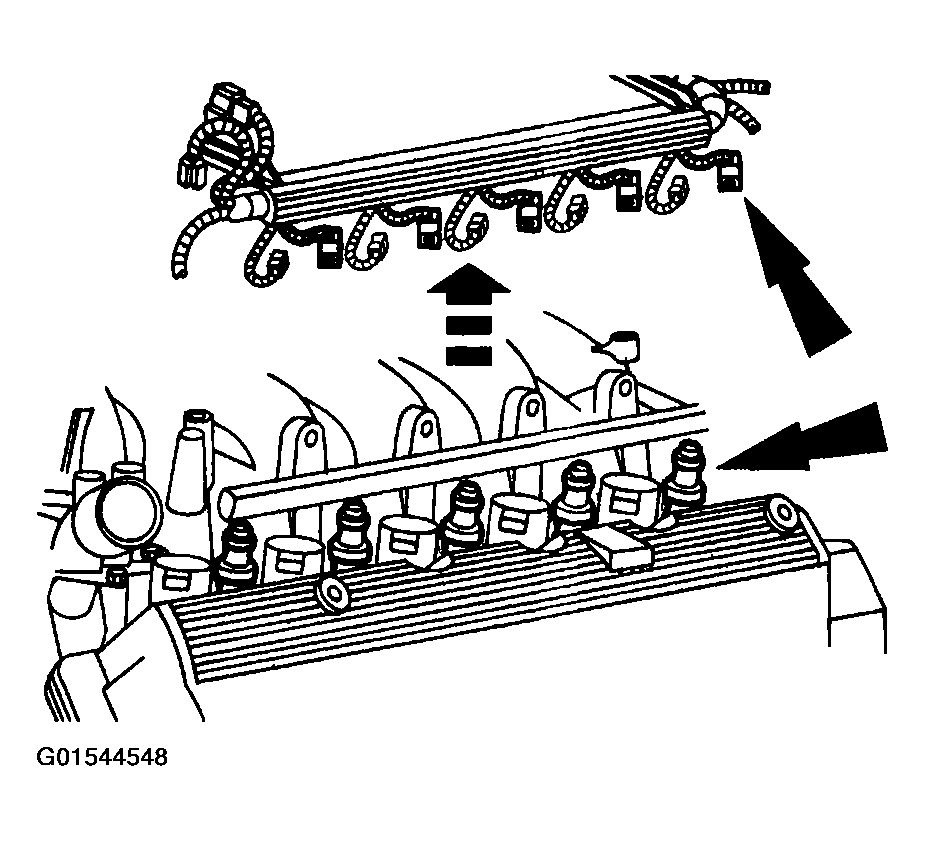 G01544548