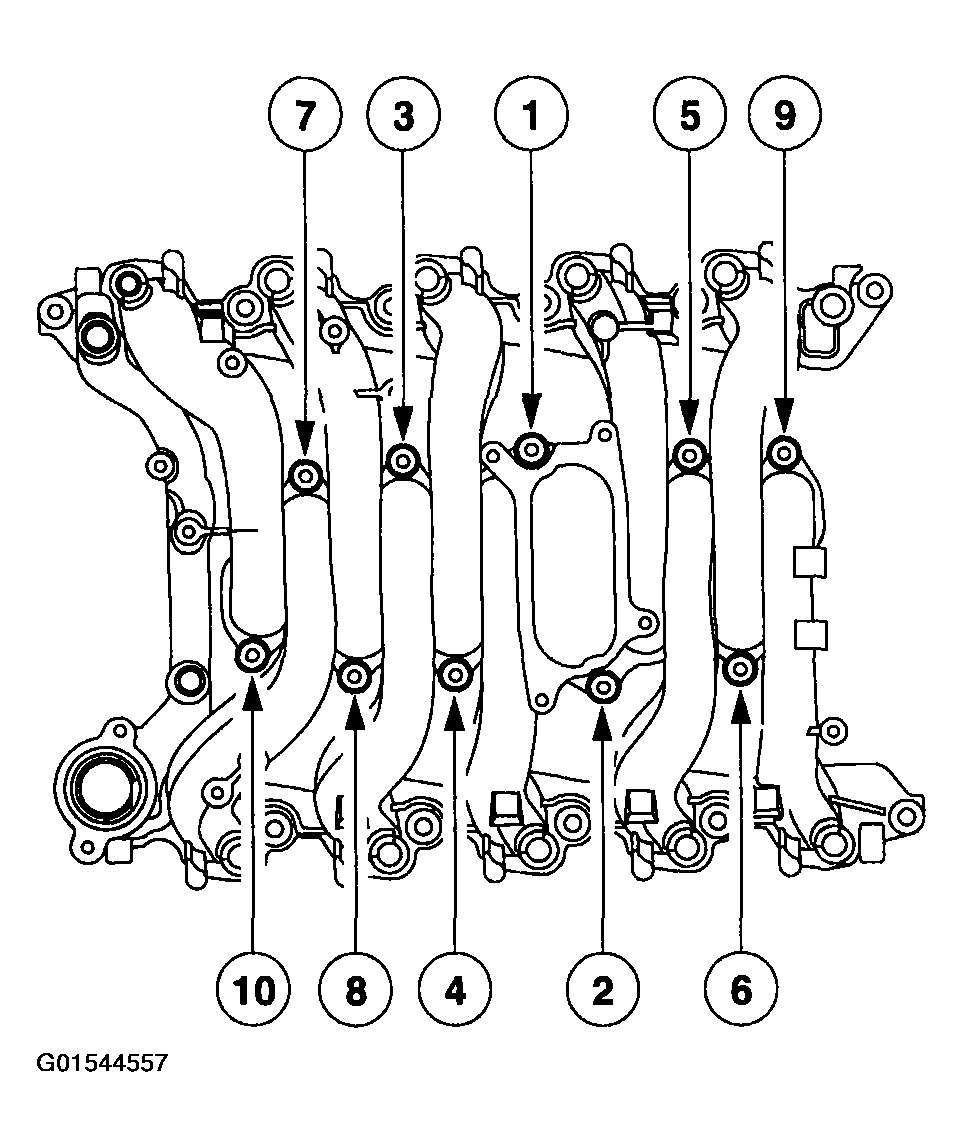 7
3
1
5
9
10
8
4
2
6
G01544557