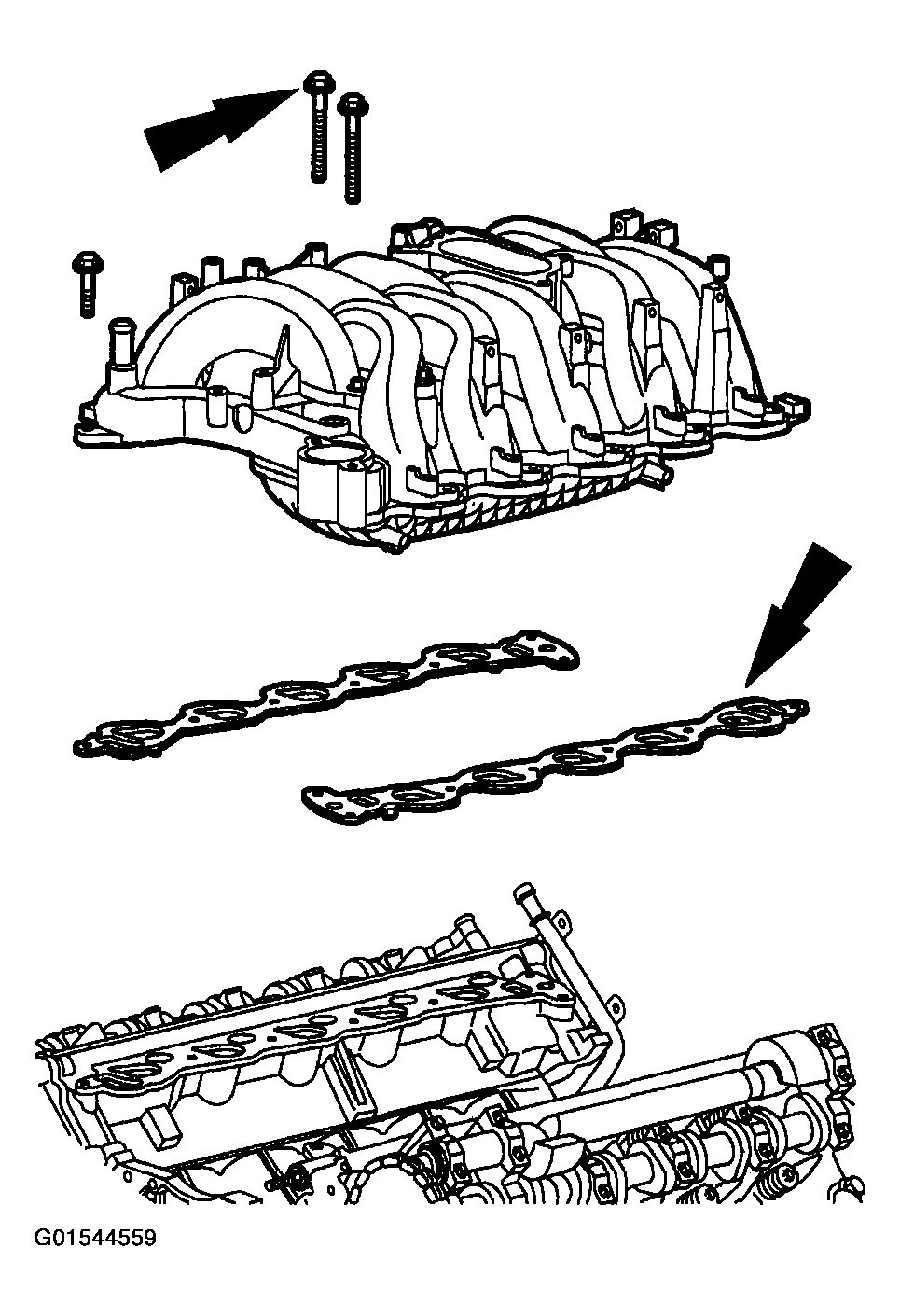 G01544559