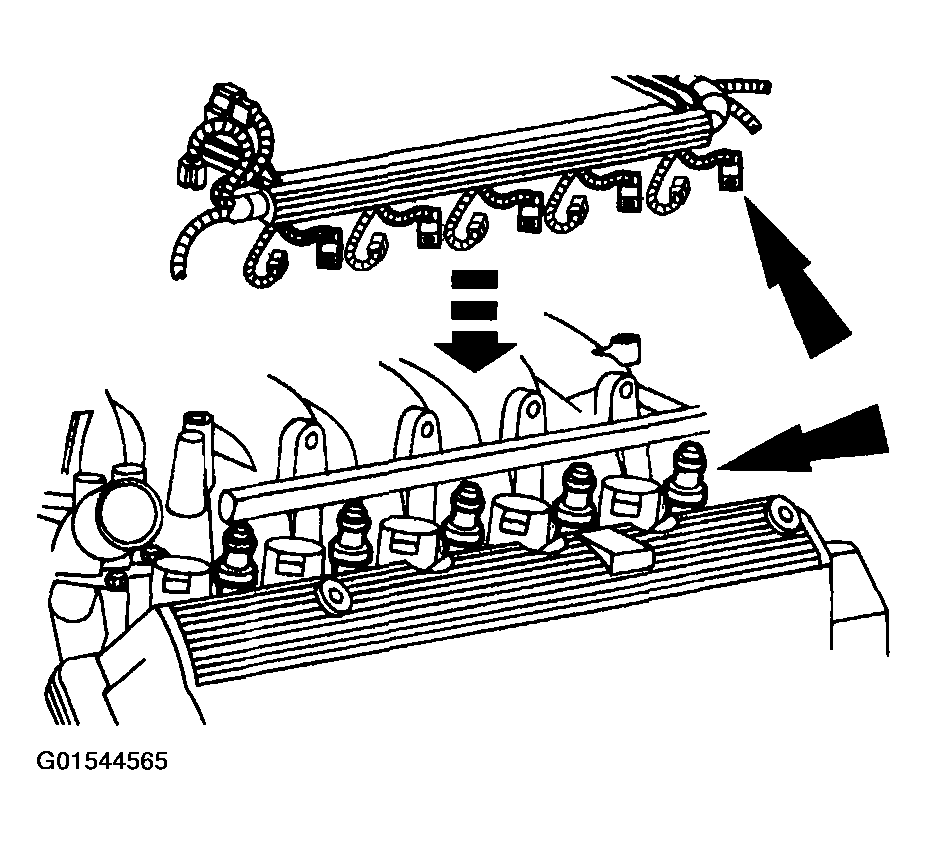 G01544565