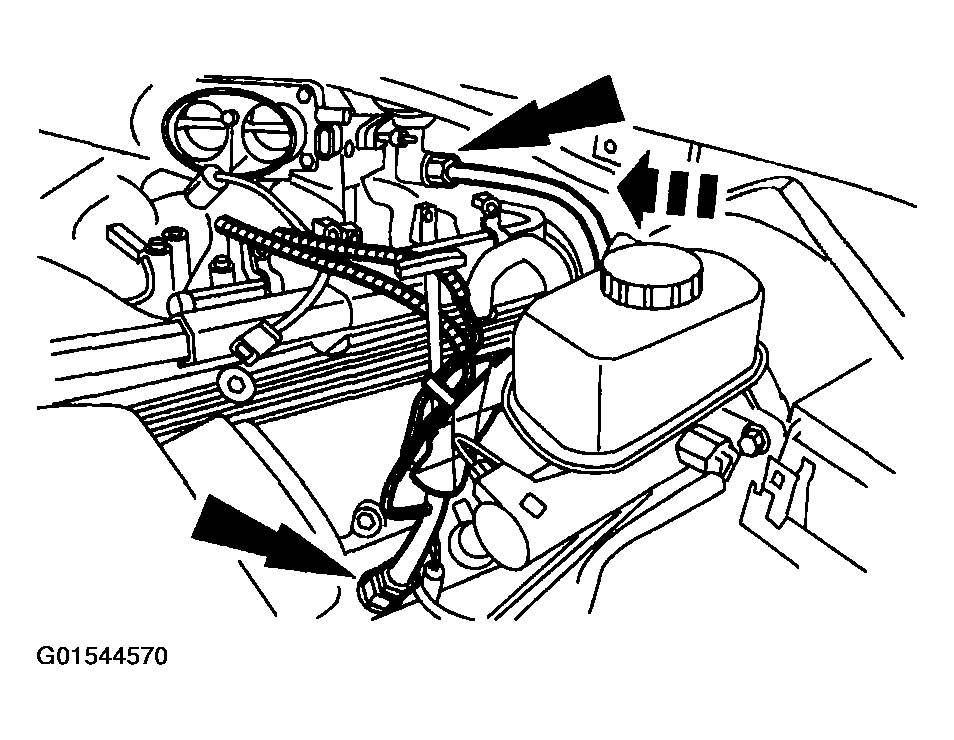 G01544570