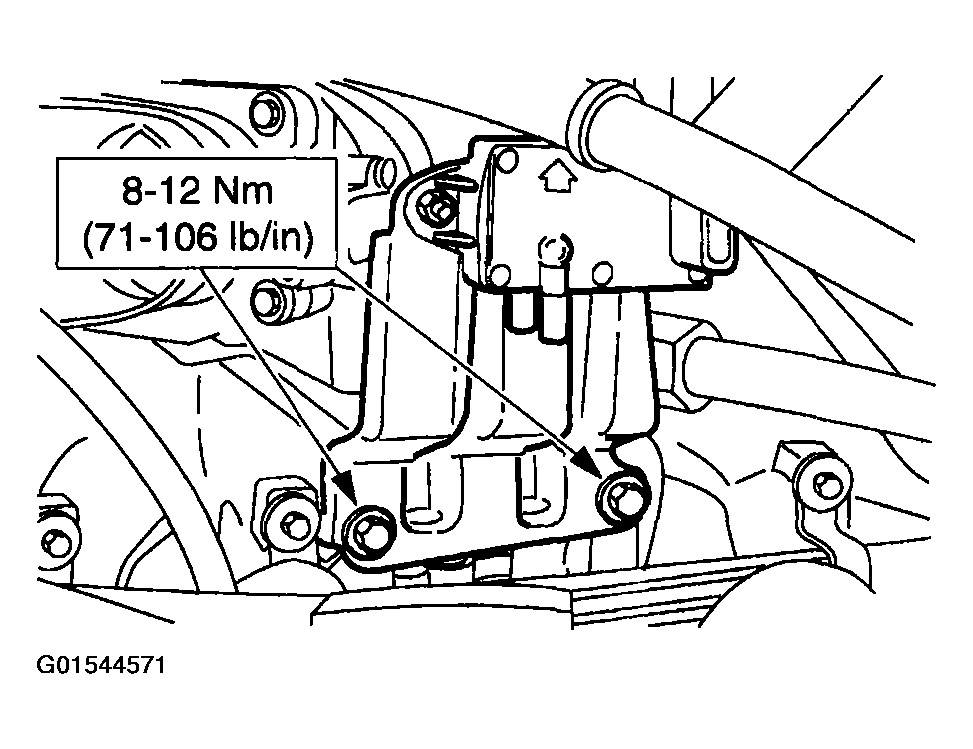 8-12 Nm
(71-106 lb/in)

G01544571