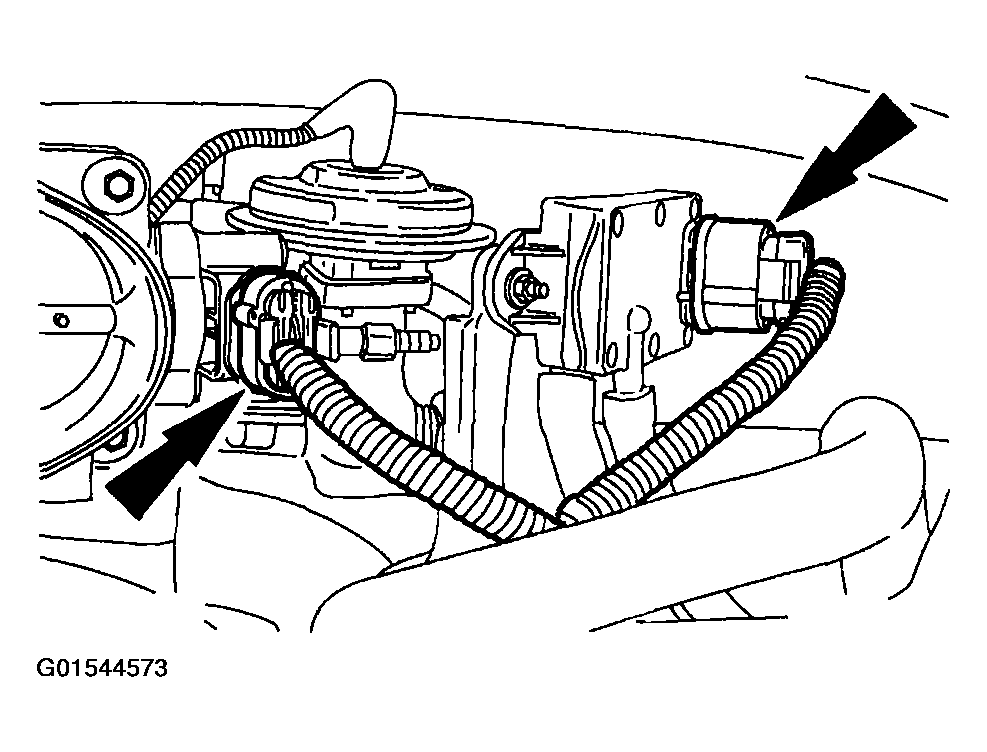 G01544573