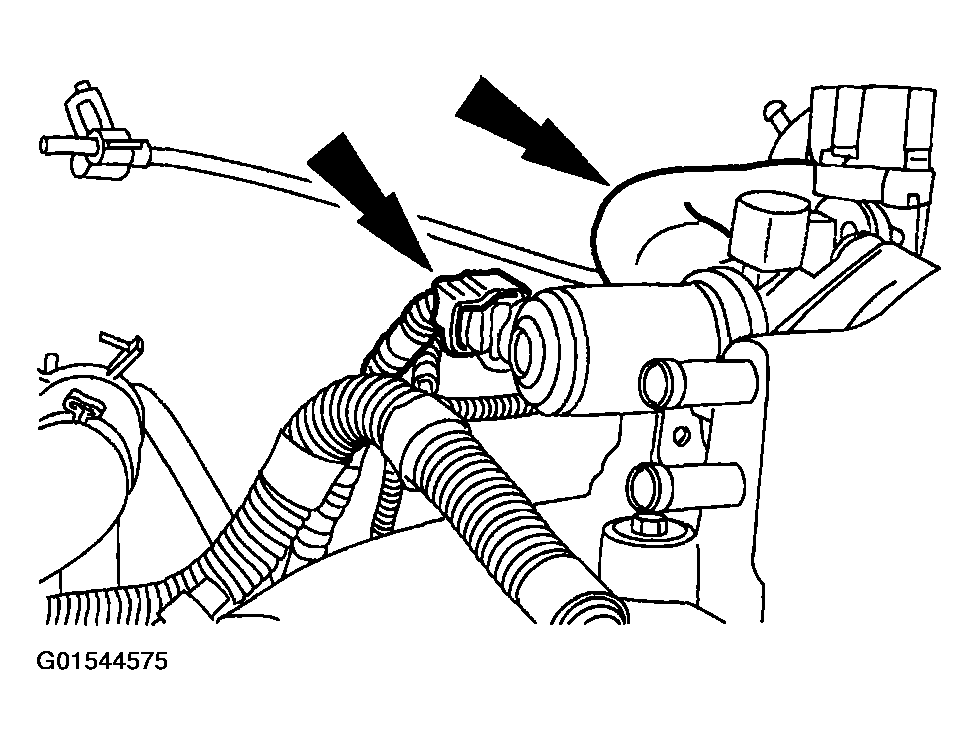 G01544575