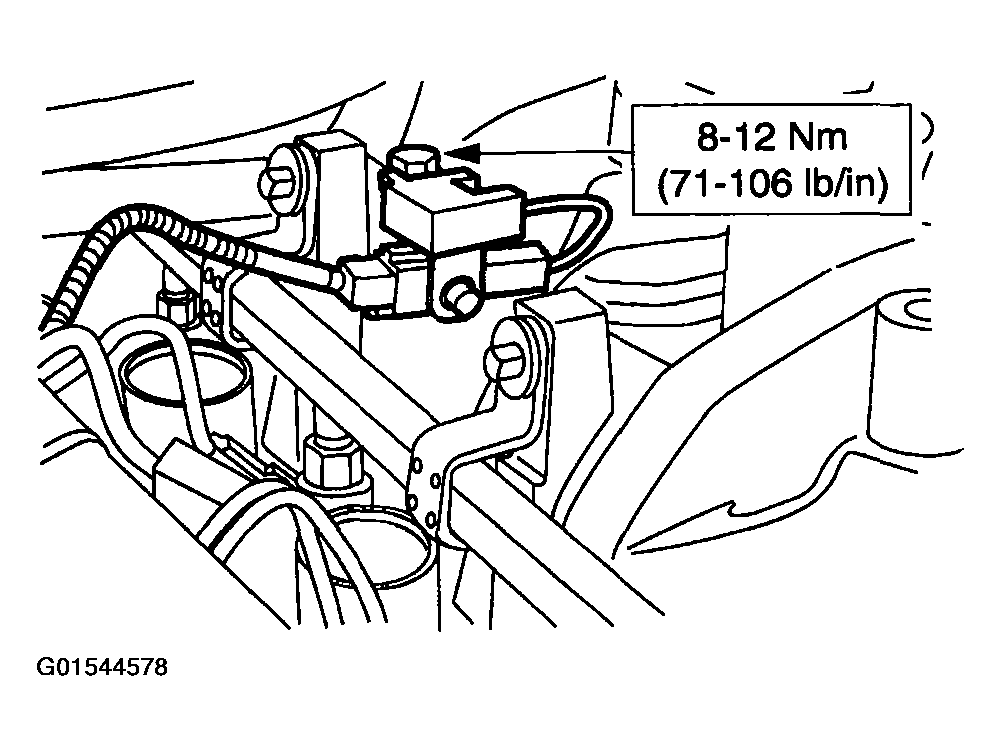 8-12 Nm
(71-106 lb/in)

G01544578