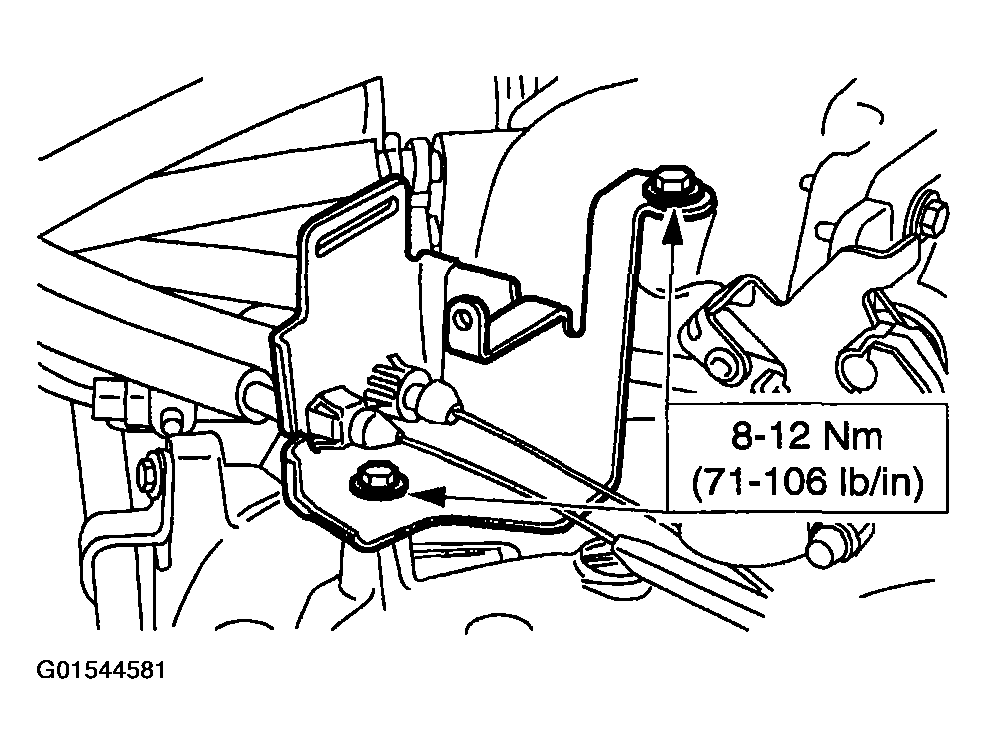 8-12 Nm
(71-106 lb/in)

G01544581