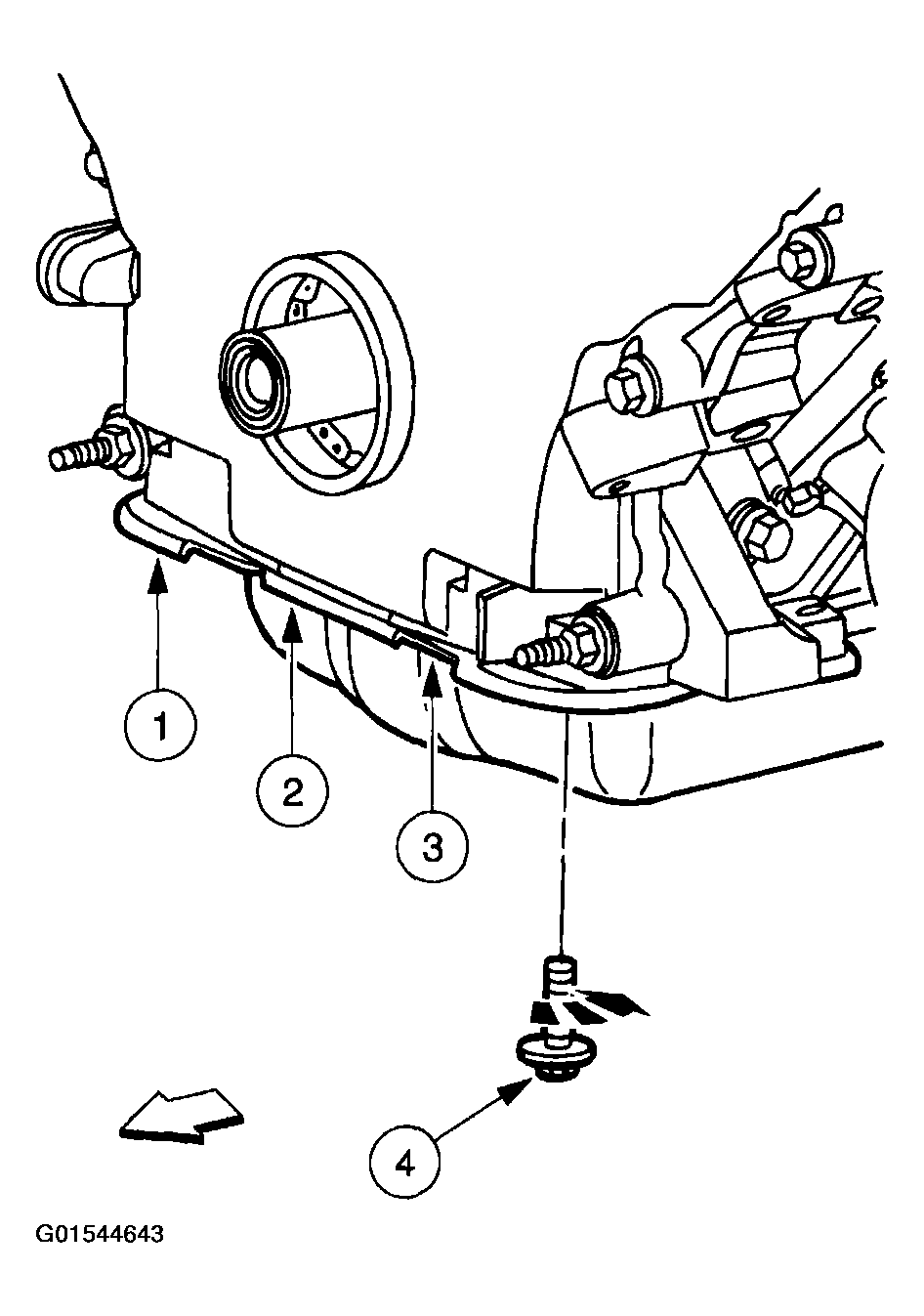 1

2

3

4

G01544643