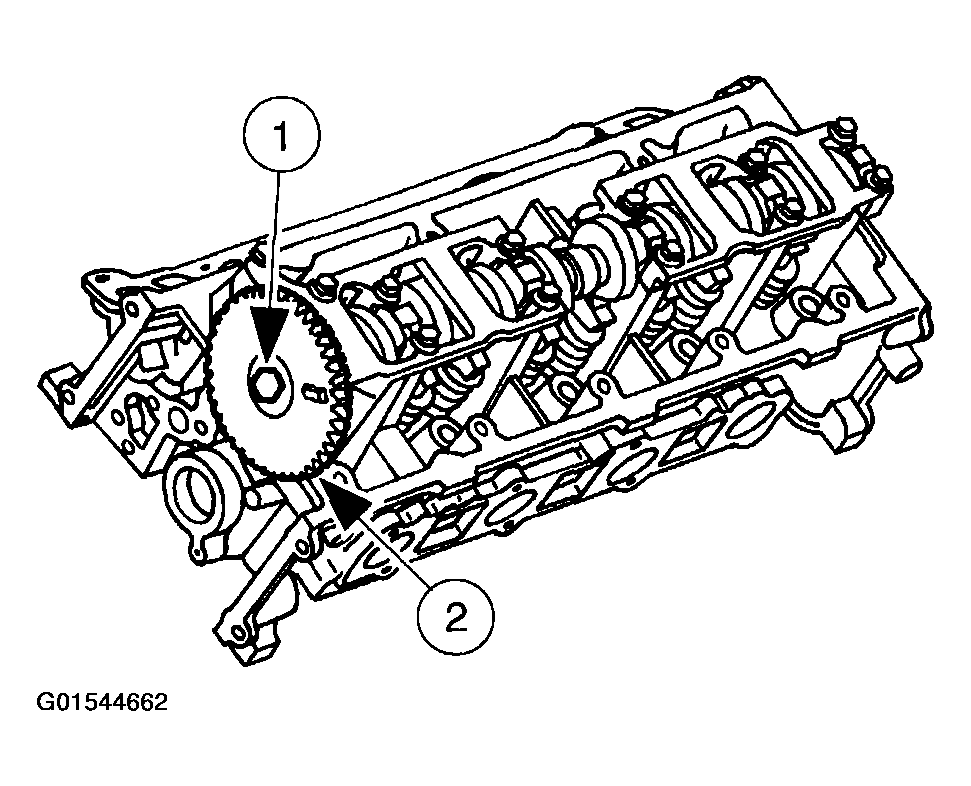 1

2

G01544662