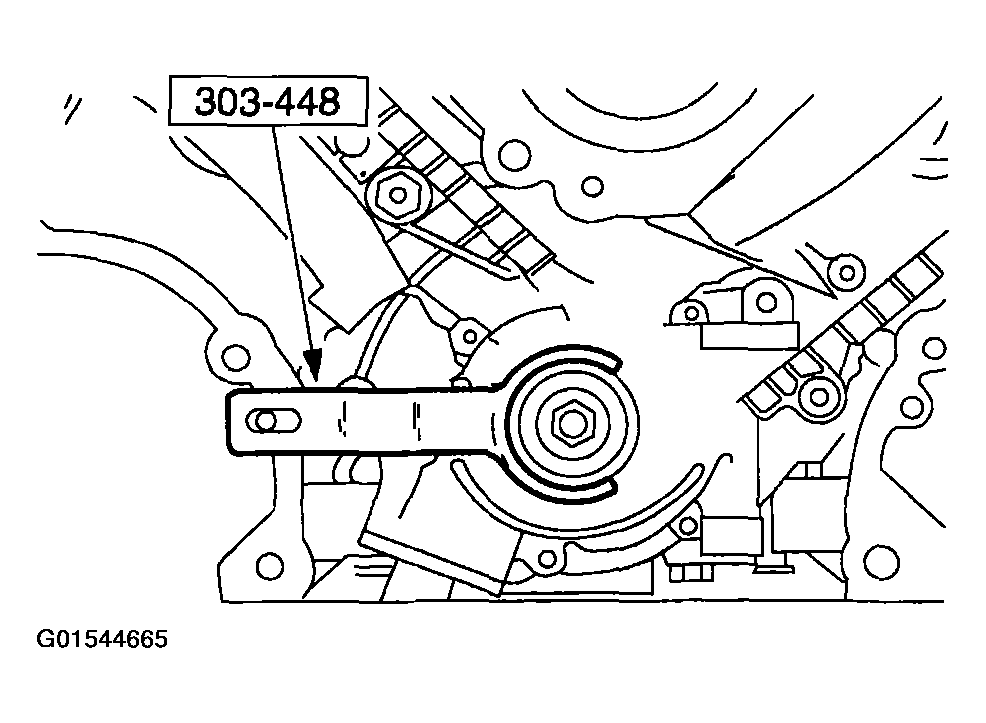 303-448

G01544665