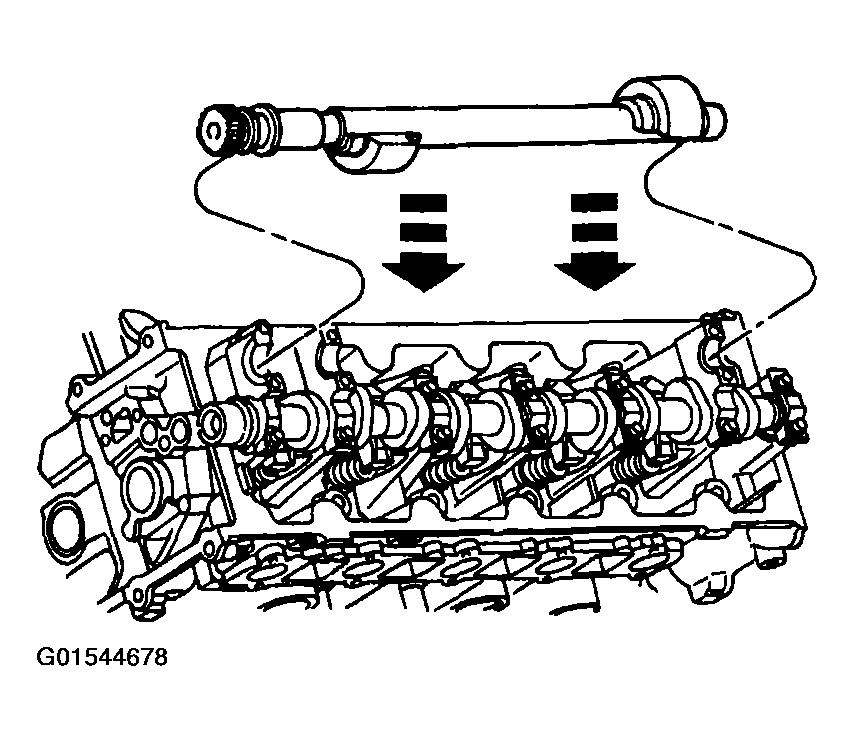 G01544678