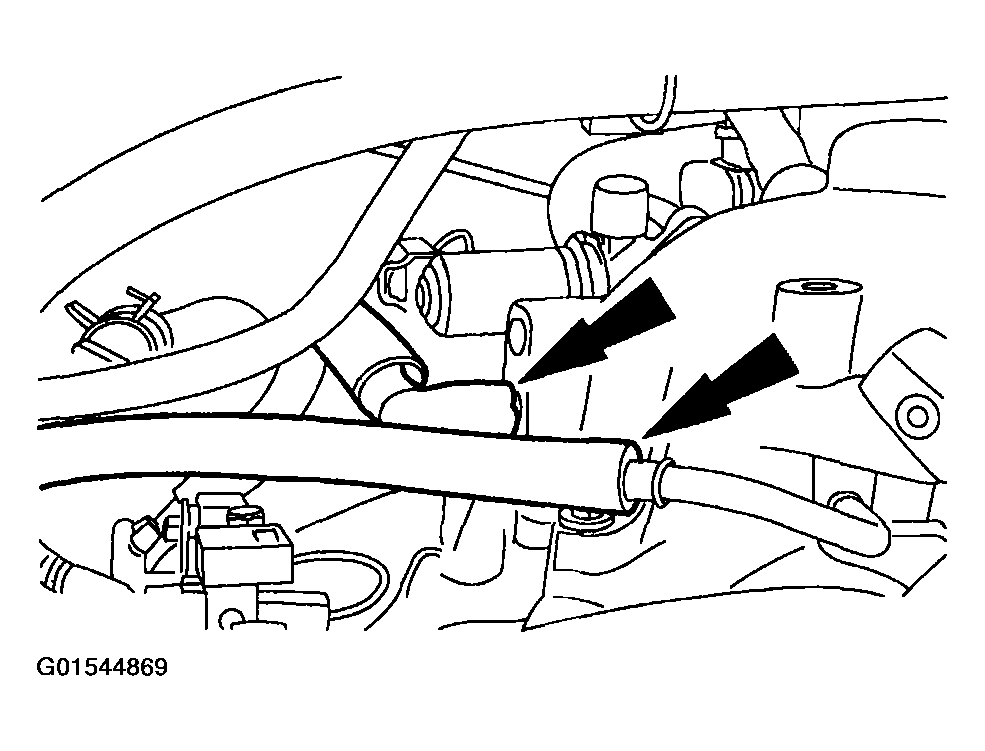 G01544869