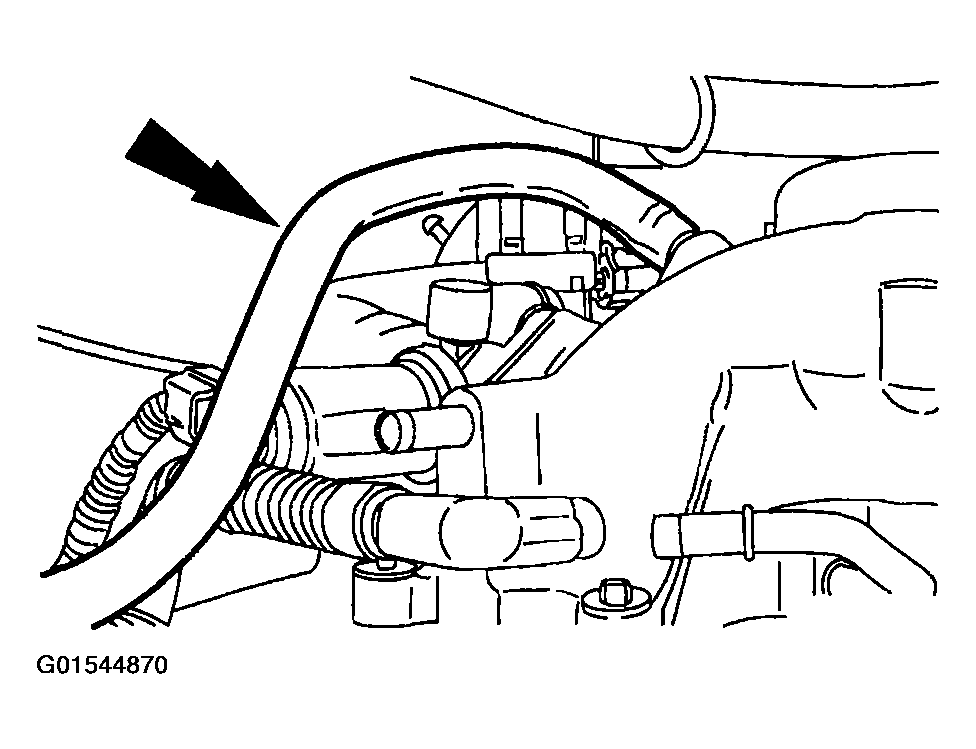 G01544870