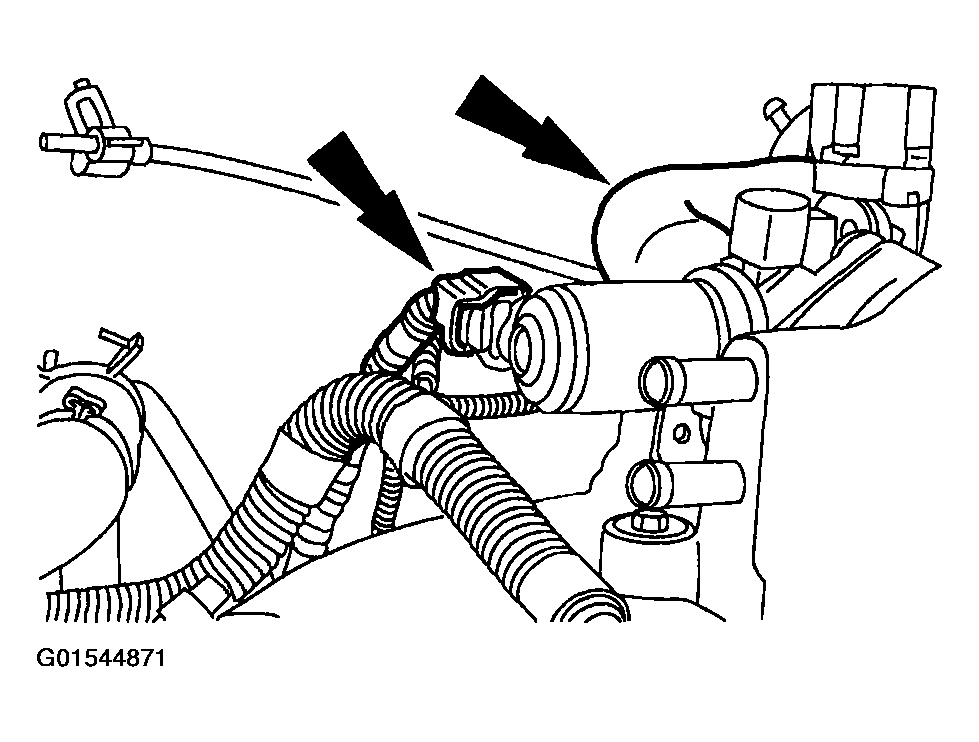 G01544871