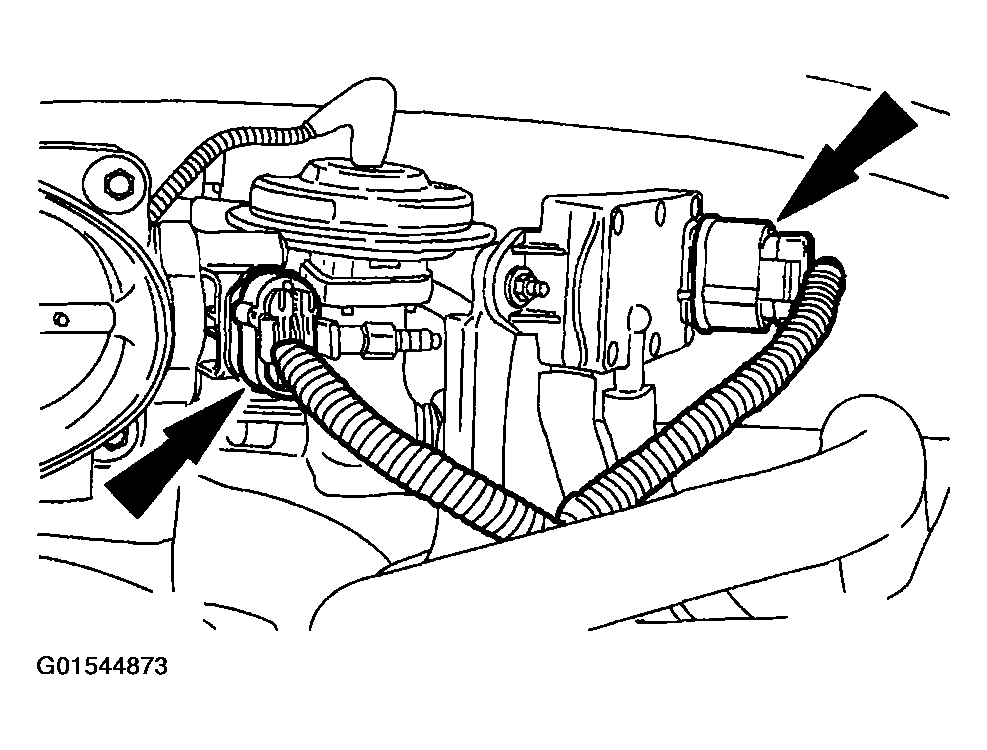 G01544873