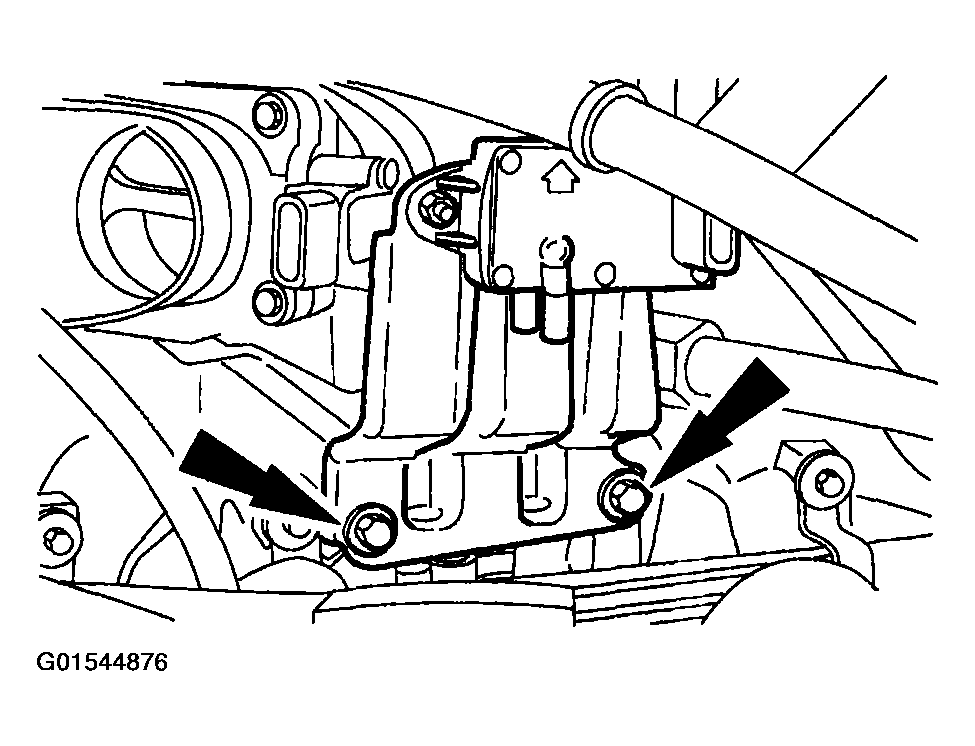 G01544876