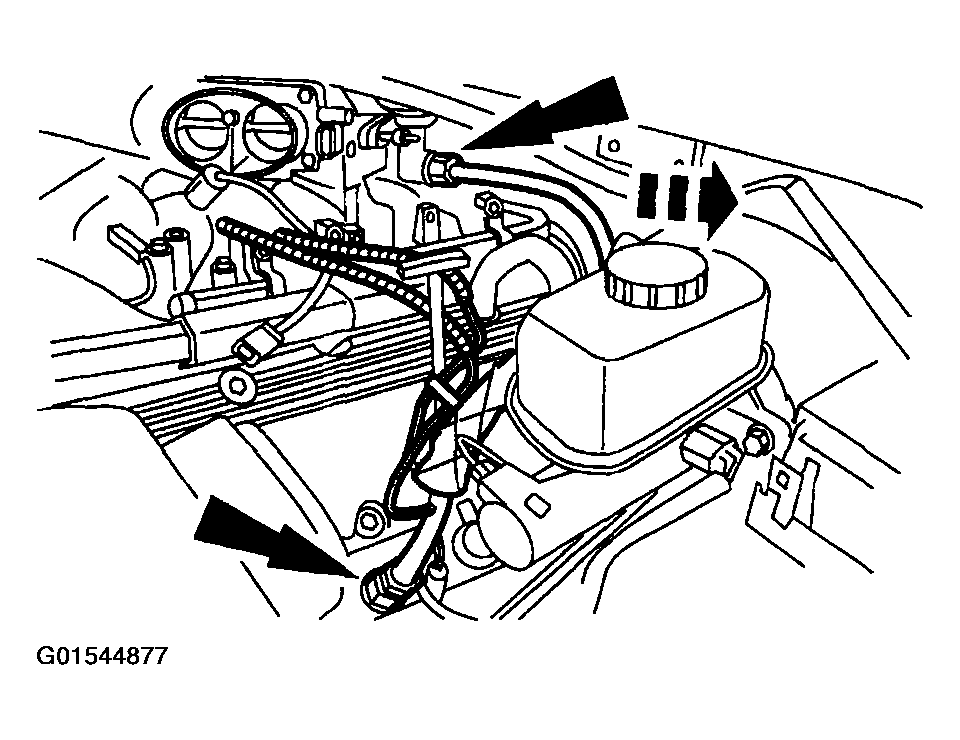 G01544877