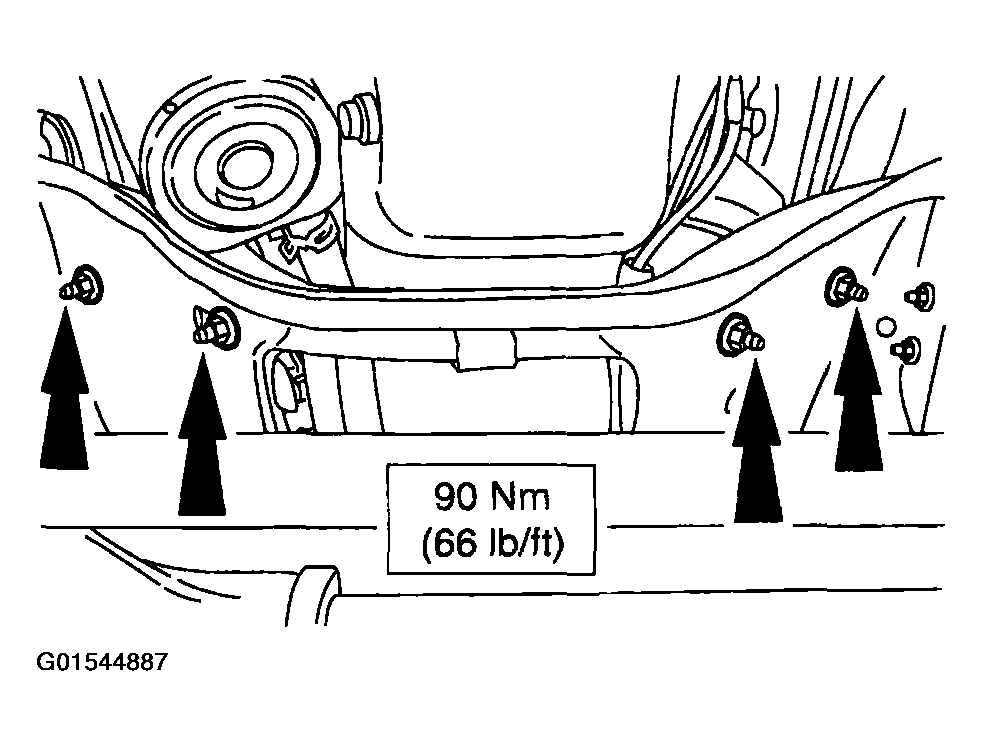 90 Nm
(66 lb/ft)

G01544887