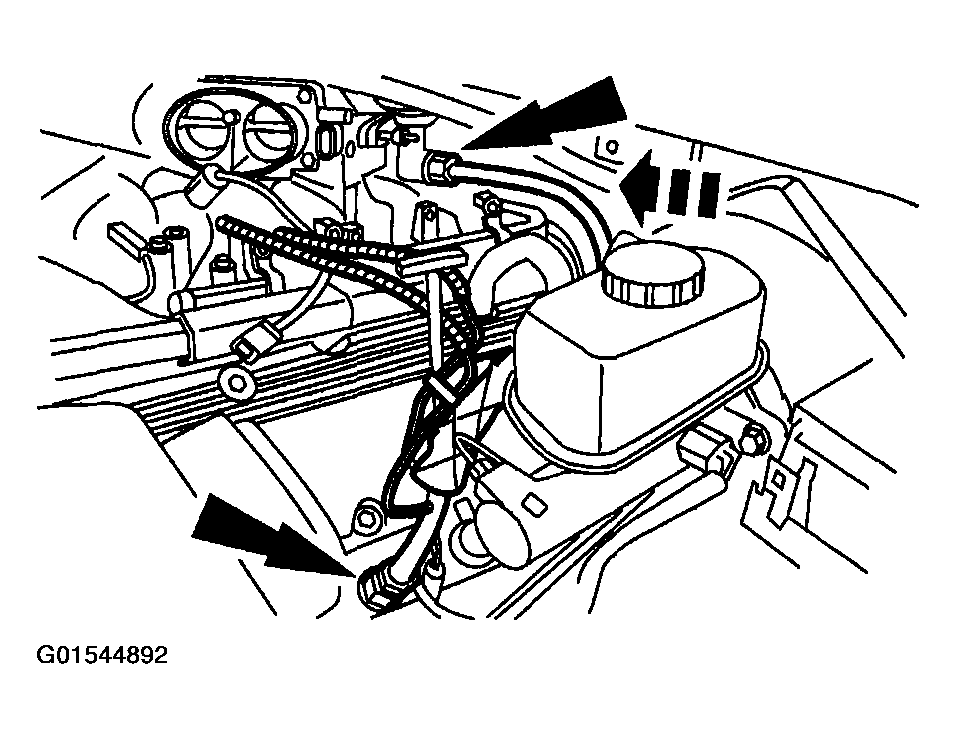 G01544892