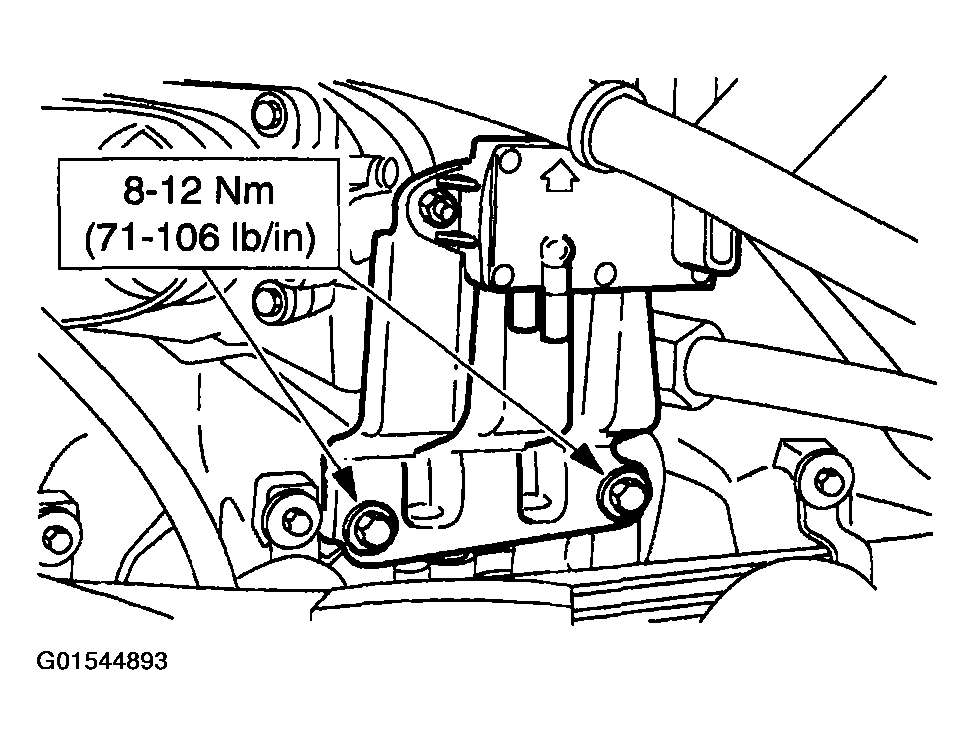 8-12 Nm
(71-106 lb/in)

G01544893