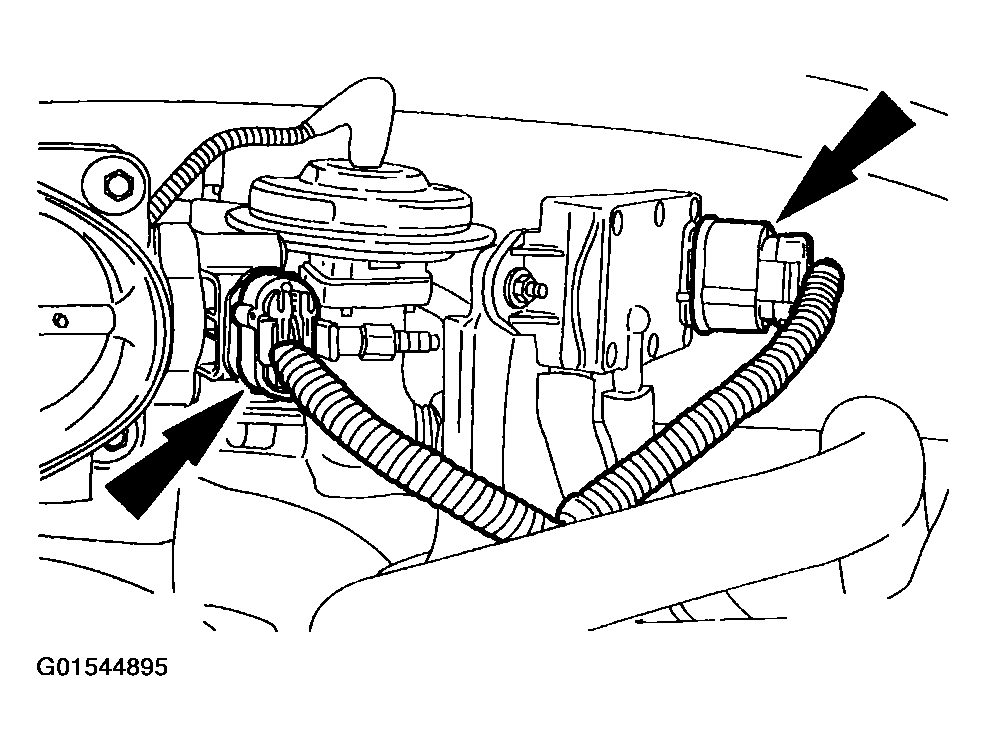 G01544895