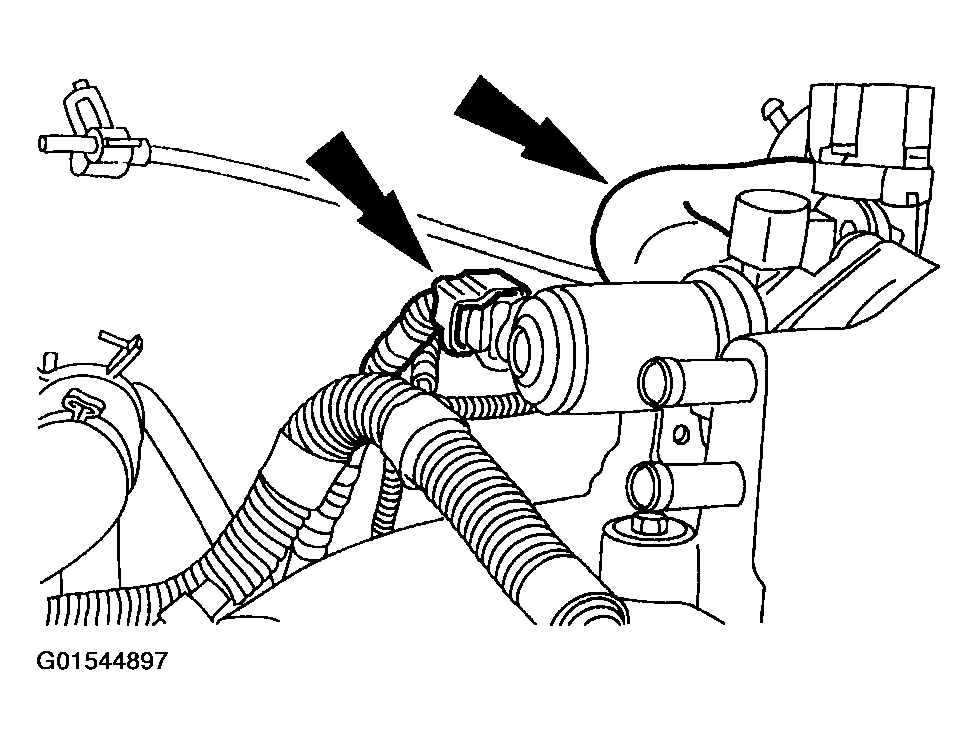 G01544897