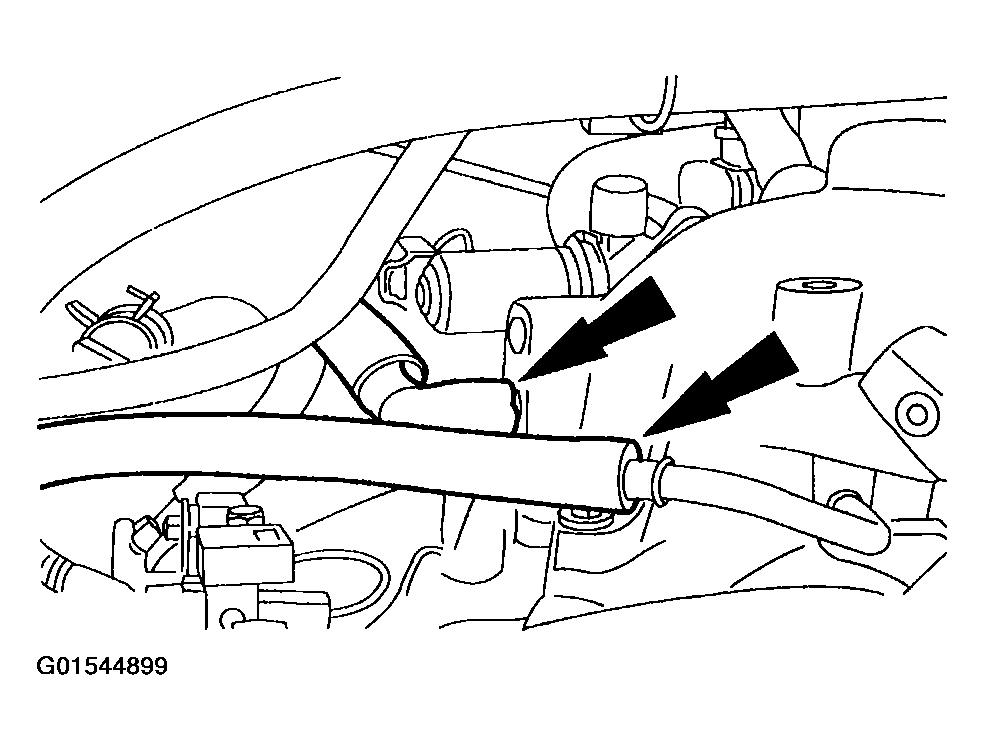 G01544899