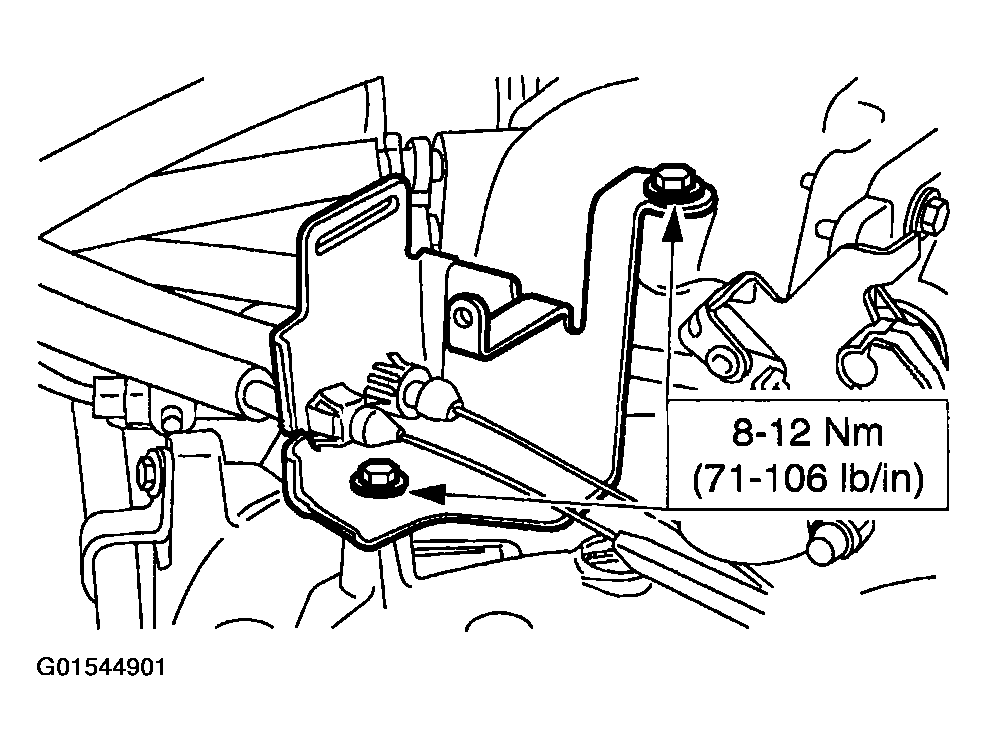 8-12 Nm
(71-106 lb/in)

G01544901