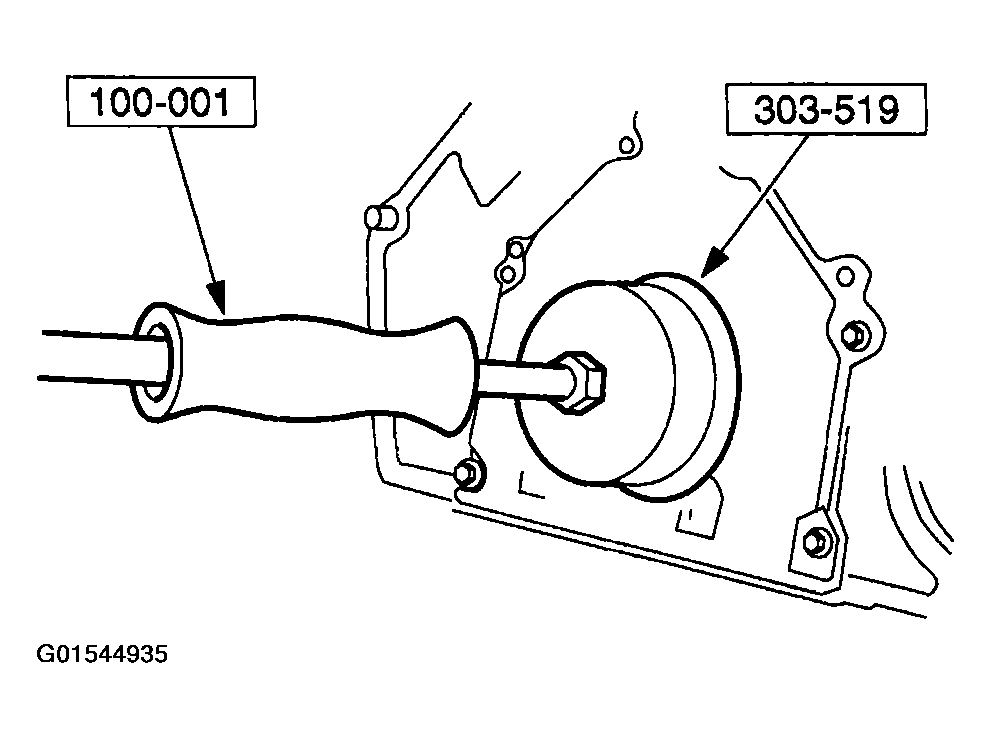 100-001

303-519

G01544935