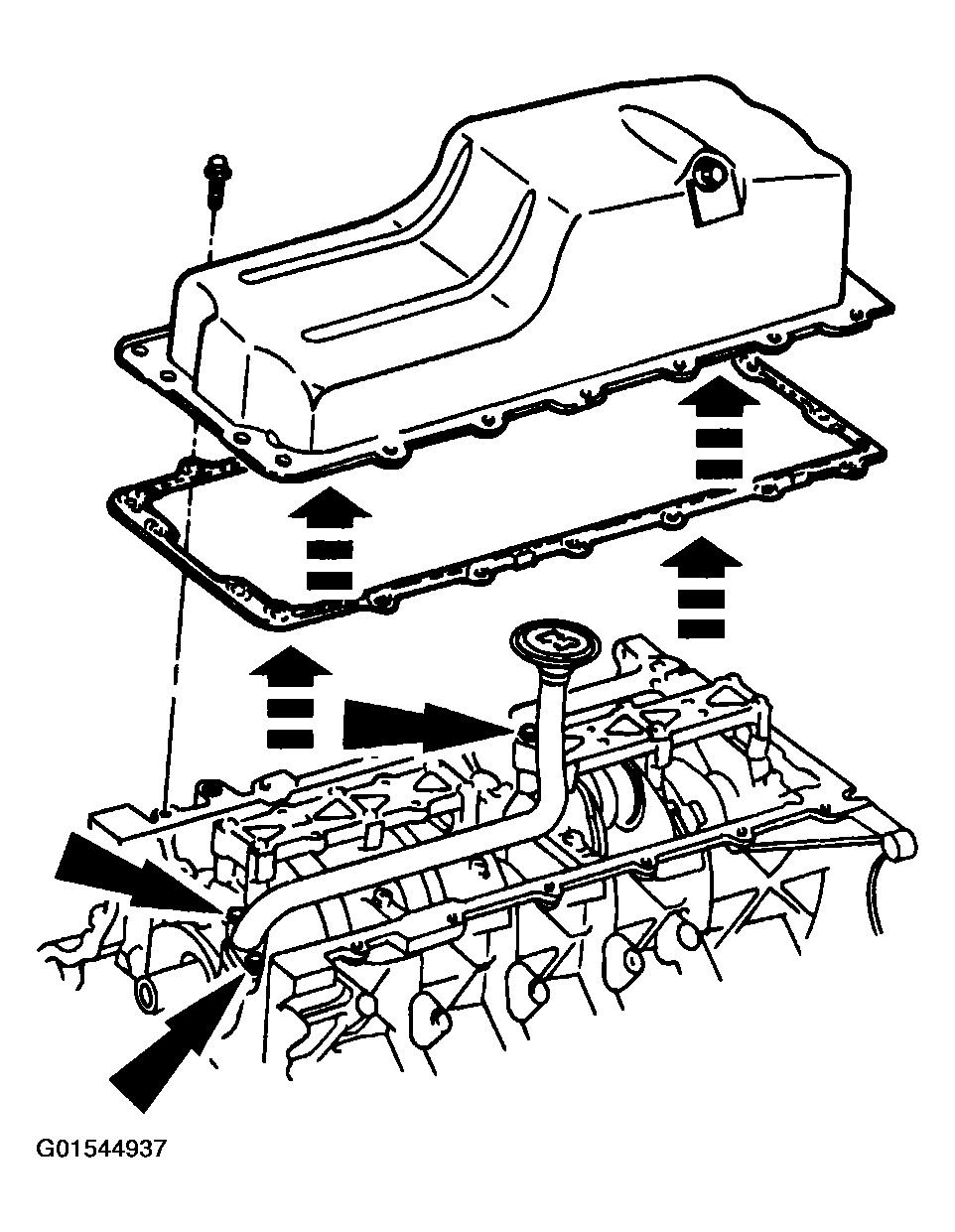 G01544937