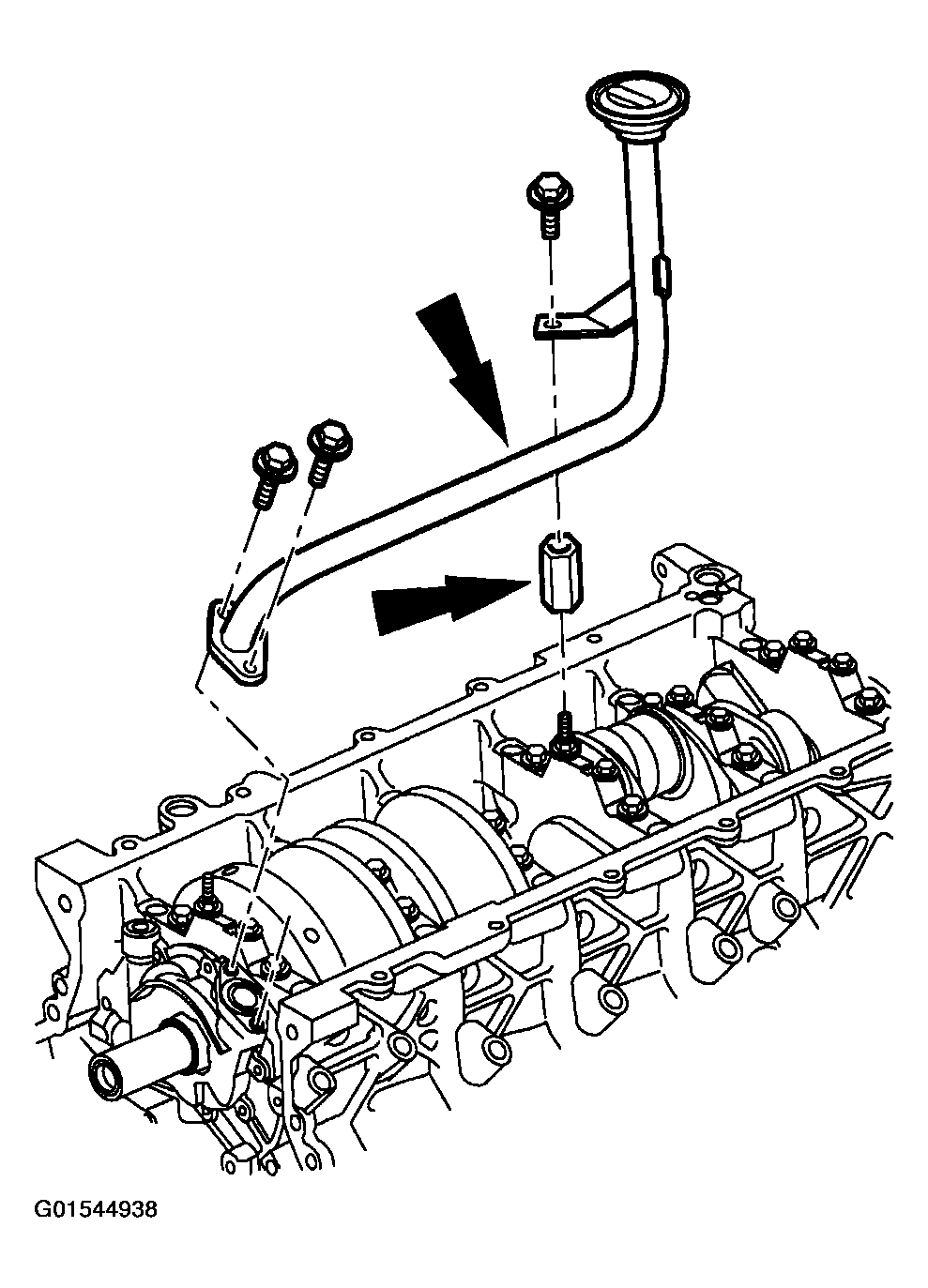 G01544938