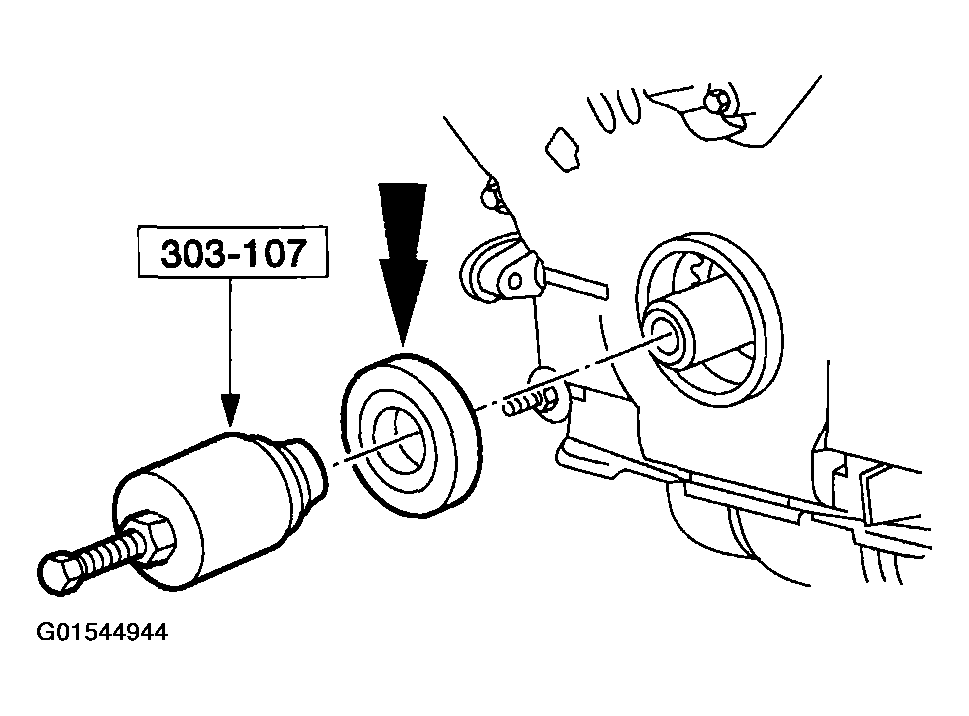 303-107

G01544944