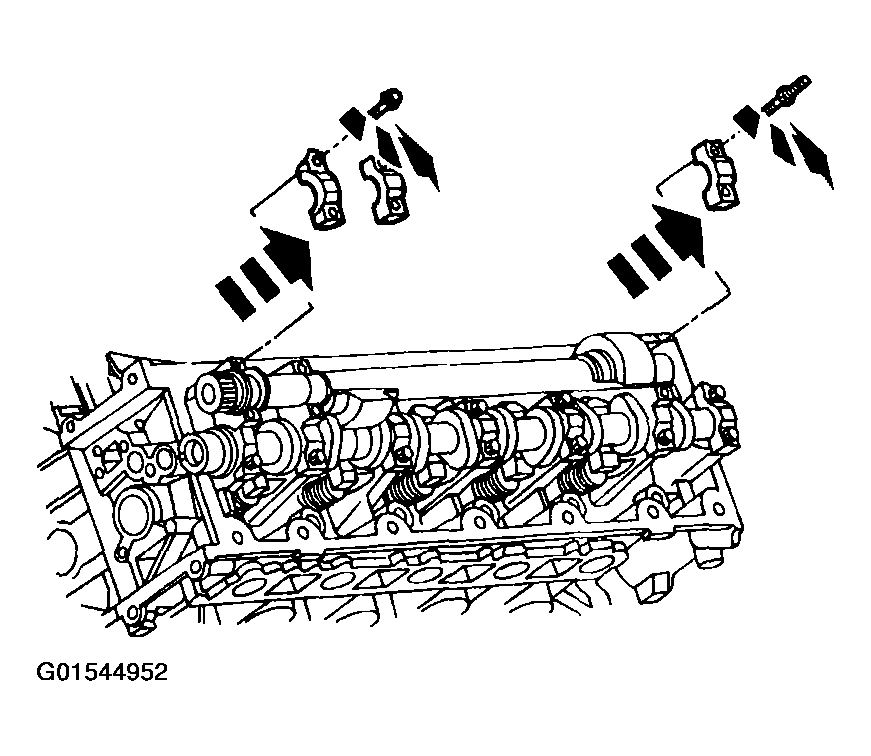 G01544952