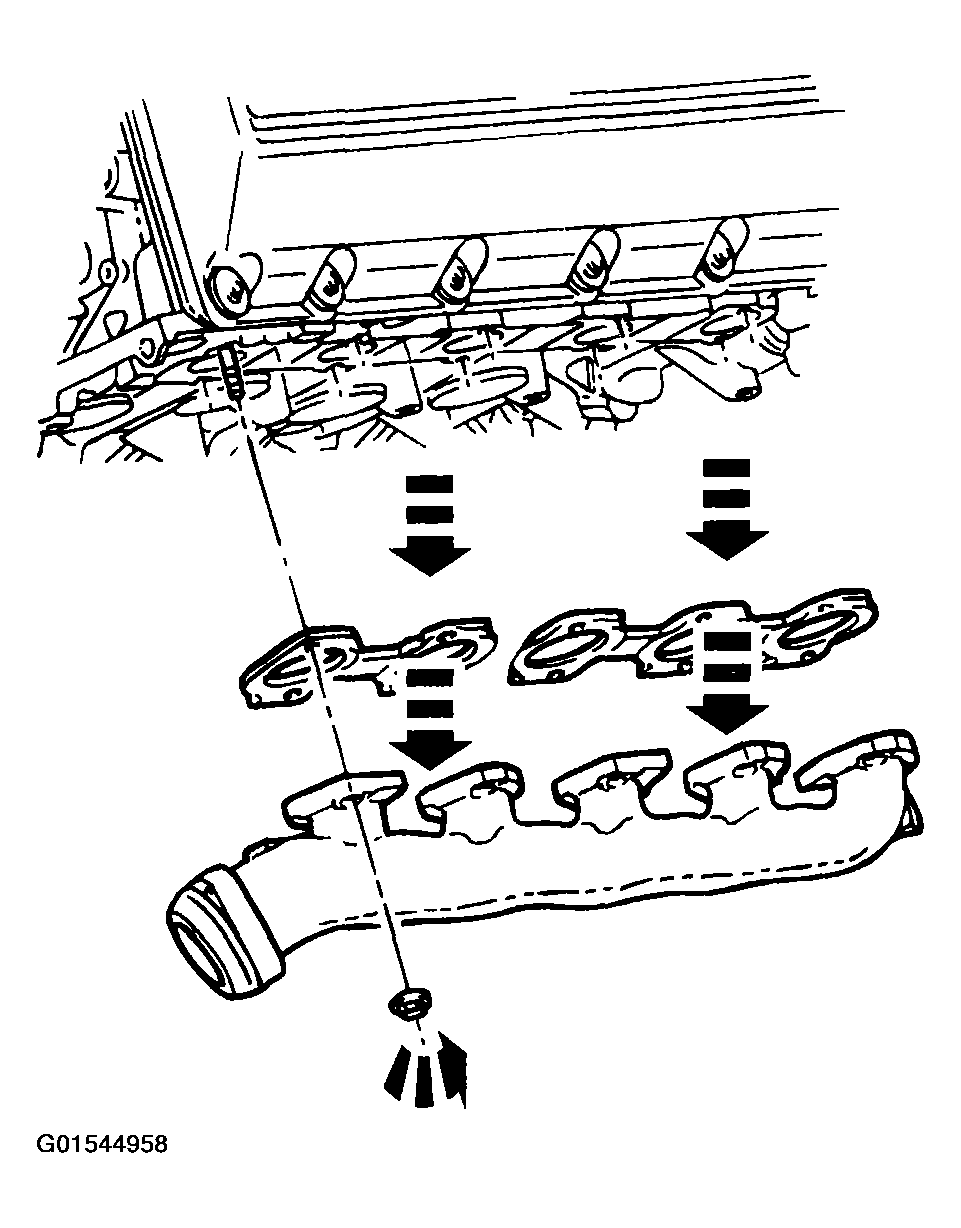 G01544958