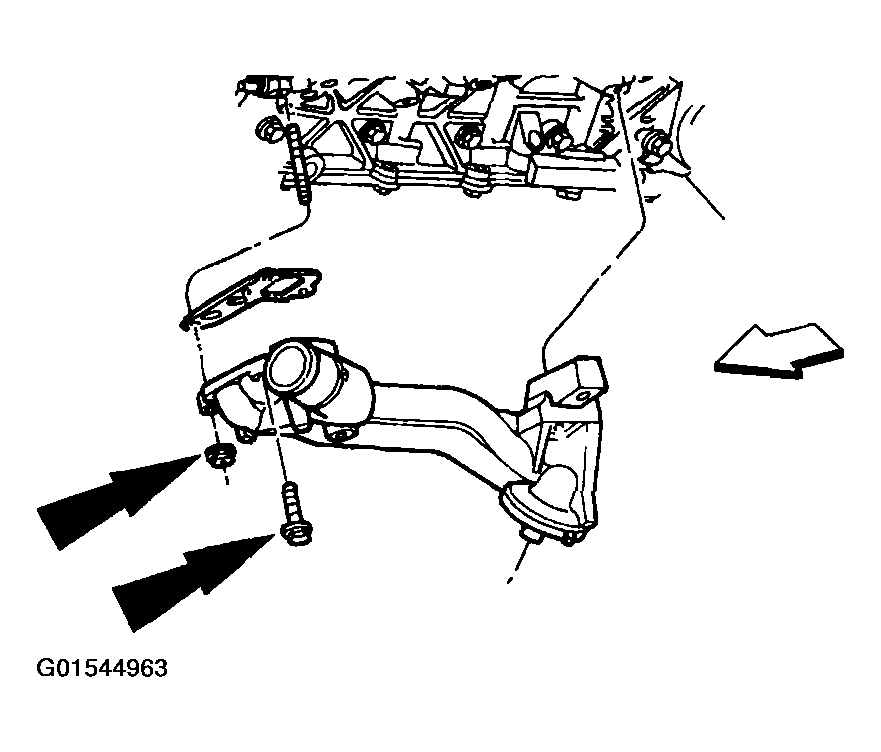 G01544963