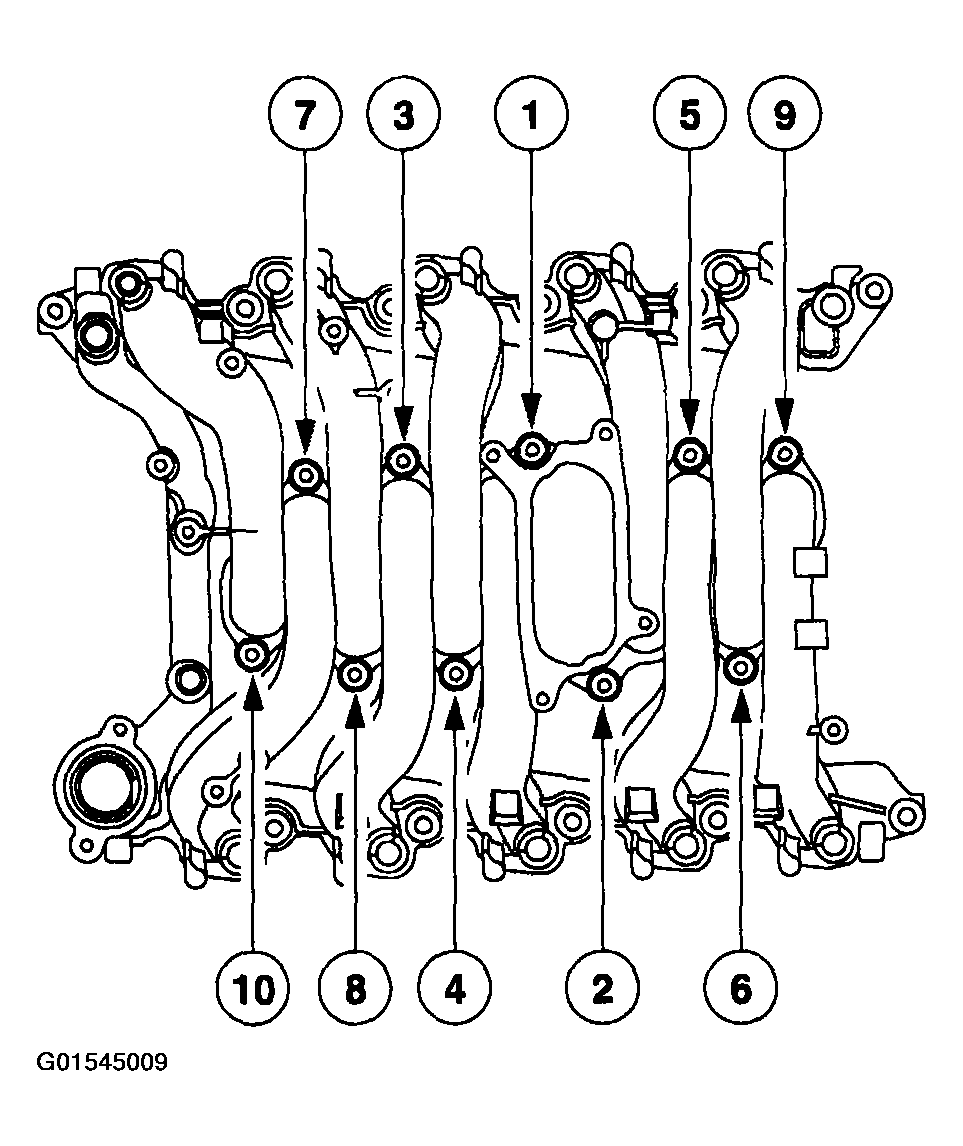 7 3 1 5 9

10 8 4 2 6

G01545009